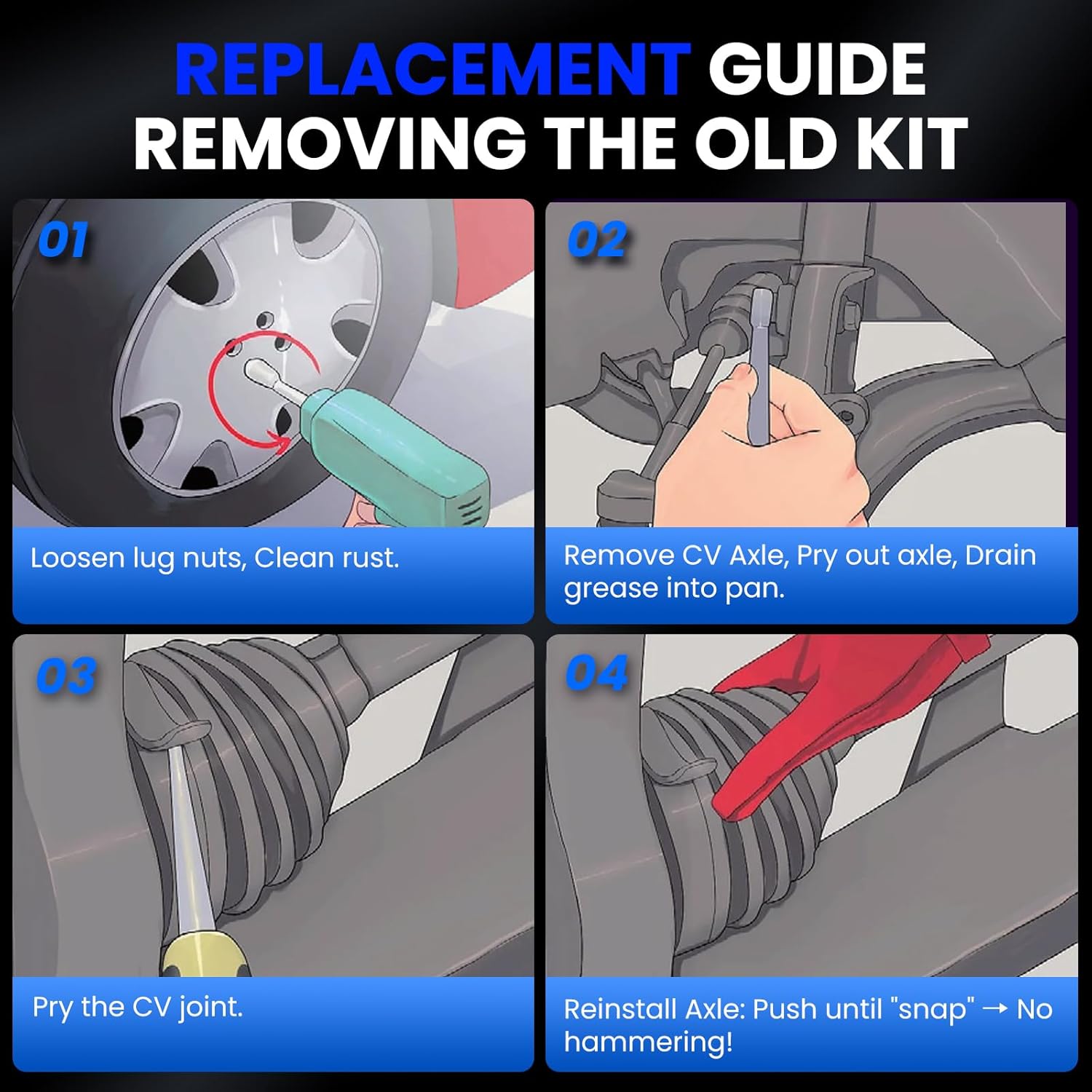 REPLACEMENT GUIDE
REMOVING THE OLD KIT

01

Loosen lug nuts, Clean rust.

02

Remove CV Axle, Pry out axle, Drain grease into pan.

03

Pry the CV joint.

04

Reinstall Axle: Push until "snap" → No hammering!