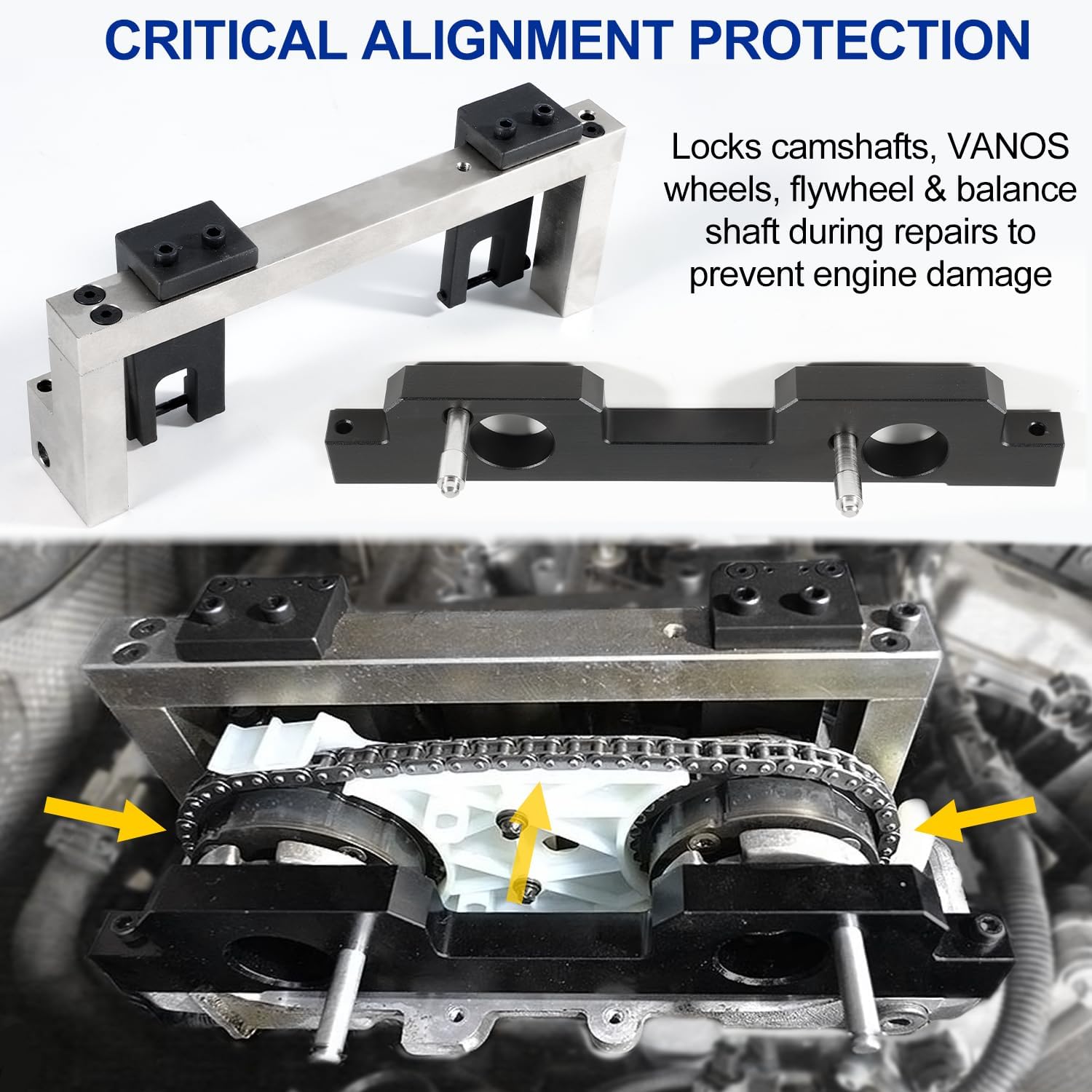 CRITICAL ALIGNMENT PROTECTION

Locks camshafts, VANOS wheels, flywheel & balance shaft during repairs to prevent engine damage