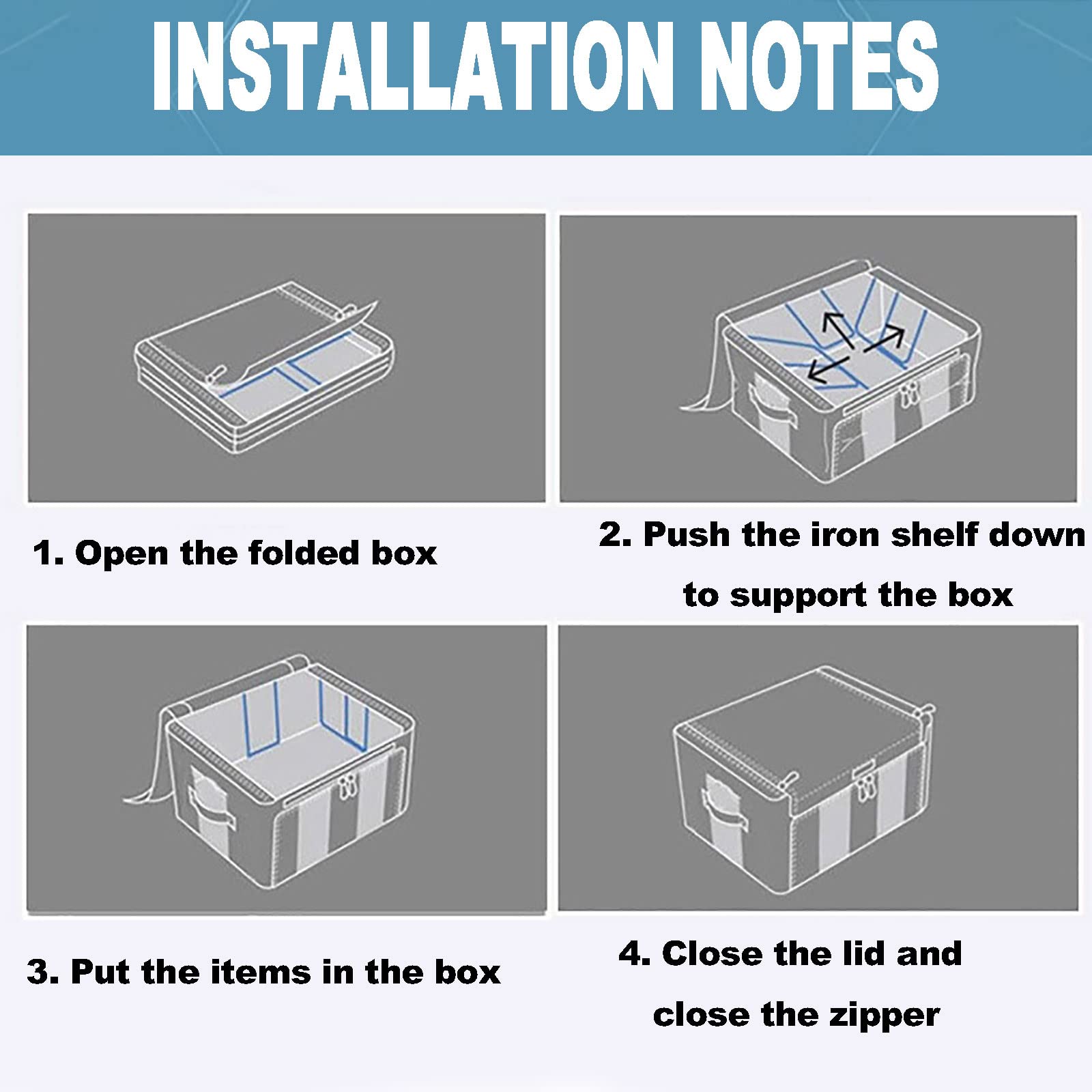 INSTALLATION NOTES

1. Open the folded box

2. Push the iron shelf down to support the box

3. Put the items in the box

4. Close the lid and close the zipper