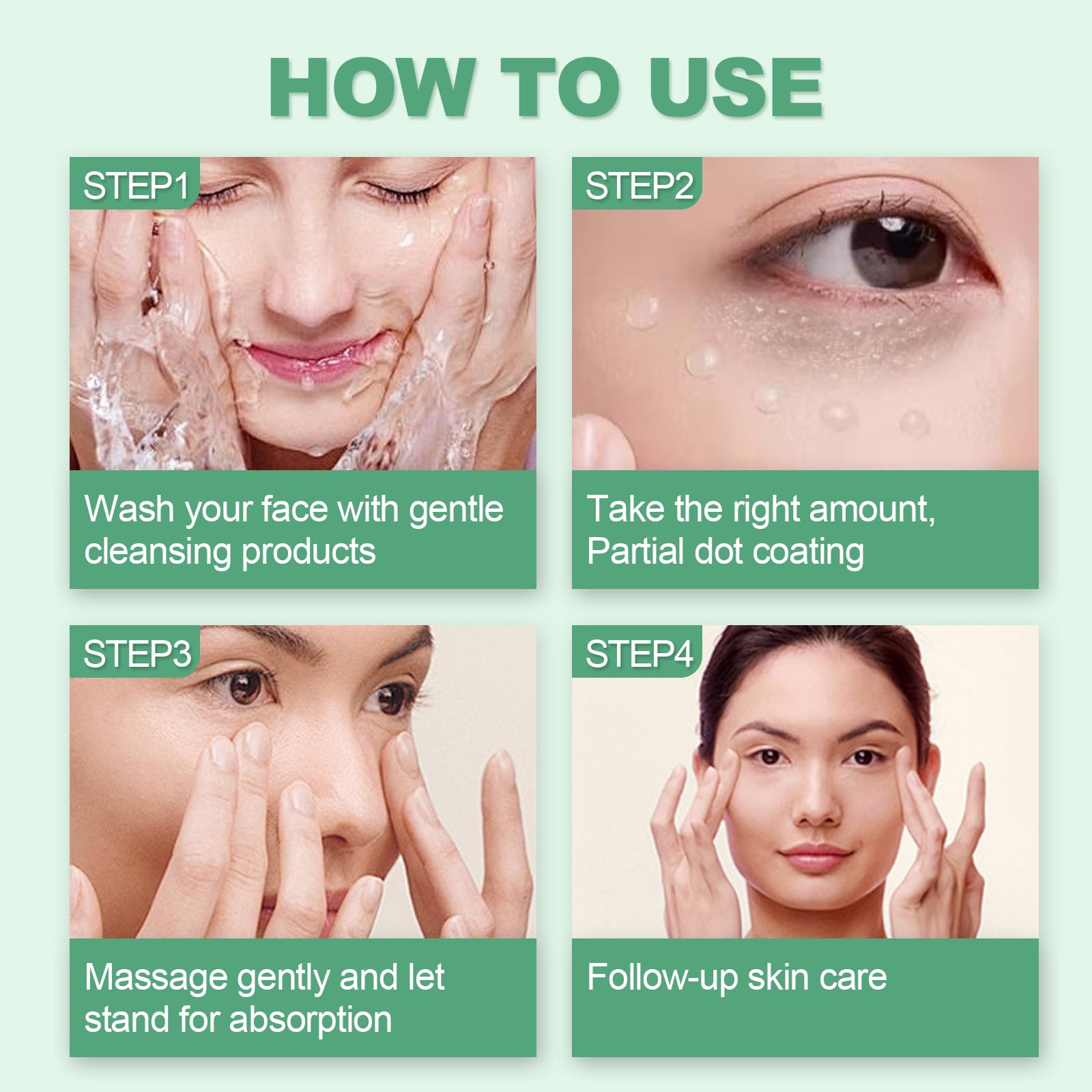 HOW TO USE

STEP1

Wash your face with gentle cleansing products

STEP2

Take the right amount, Partial dot coating

STEP3

Massage gently and let stand for absorption

STEP4

Follow-up skin care