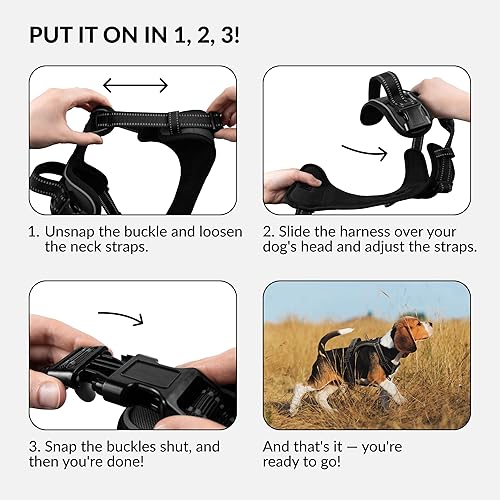 PUT IT ON IN 1, 2, 3!

1. Unsnap the buckle and loosen the neck straps.

2. Slide the harness over your dog's head and adjust the straps.

3. Snap the buckles shut, and then you're done!

And that's it — you're ready to go!