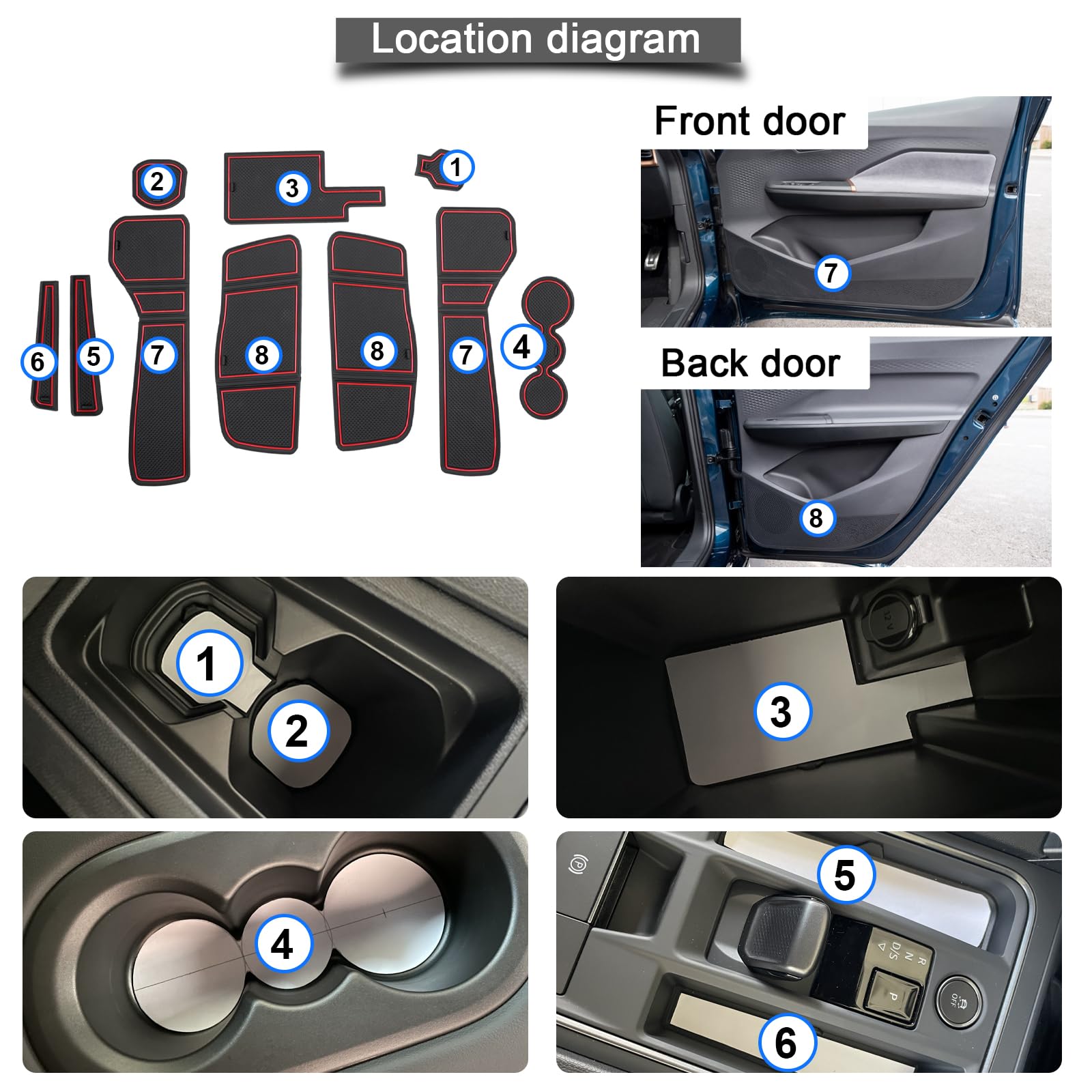 Location diagram

2
3
1
6
5
7
8
8
7
4

Front door
7

Back door
8

1
2

12V
3

4

5
R
N
D/S
P
OFF
6