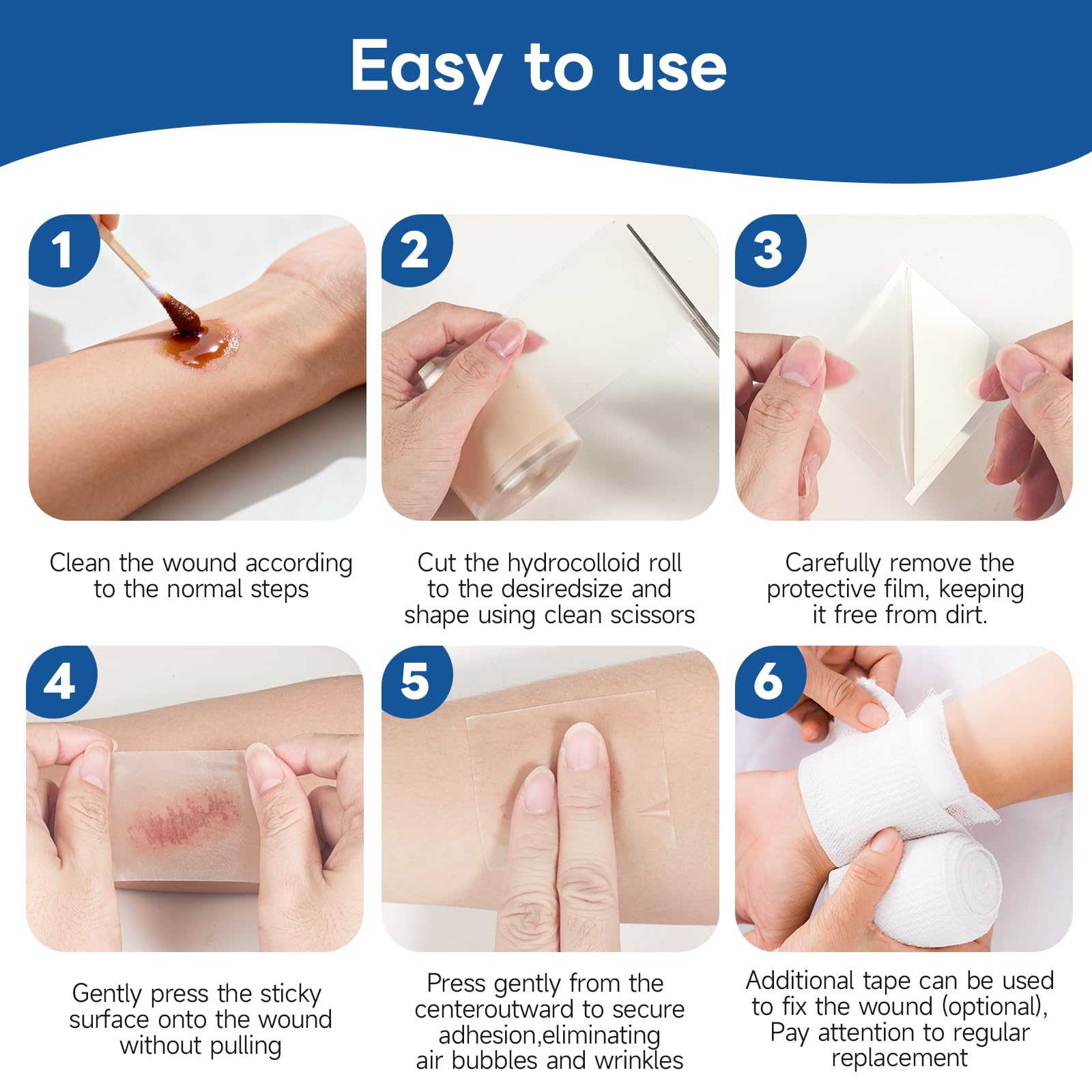 Easy to use

1

Clean the wound according to the normal steps

2

Cut the hydrocolloid roll to the desiredsize and shape using clean scissors

3

Carefully remove the protective film, keeping it free from dirt.

4

Gently press the sticky surface onto the wound without pulling

5

Press gently from the centeroutward to secure adhesion,eliminating air bubbles and wrinkles

6

Additional tape can be used to fix the wound (optional), Pay attention to regular replacement