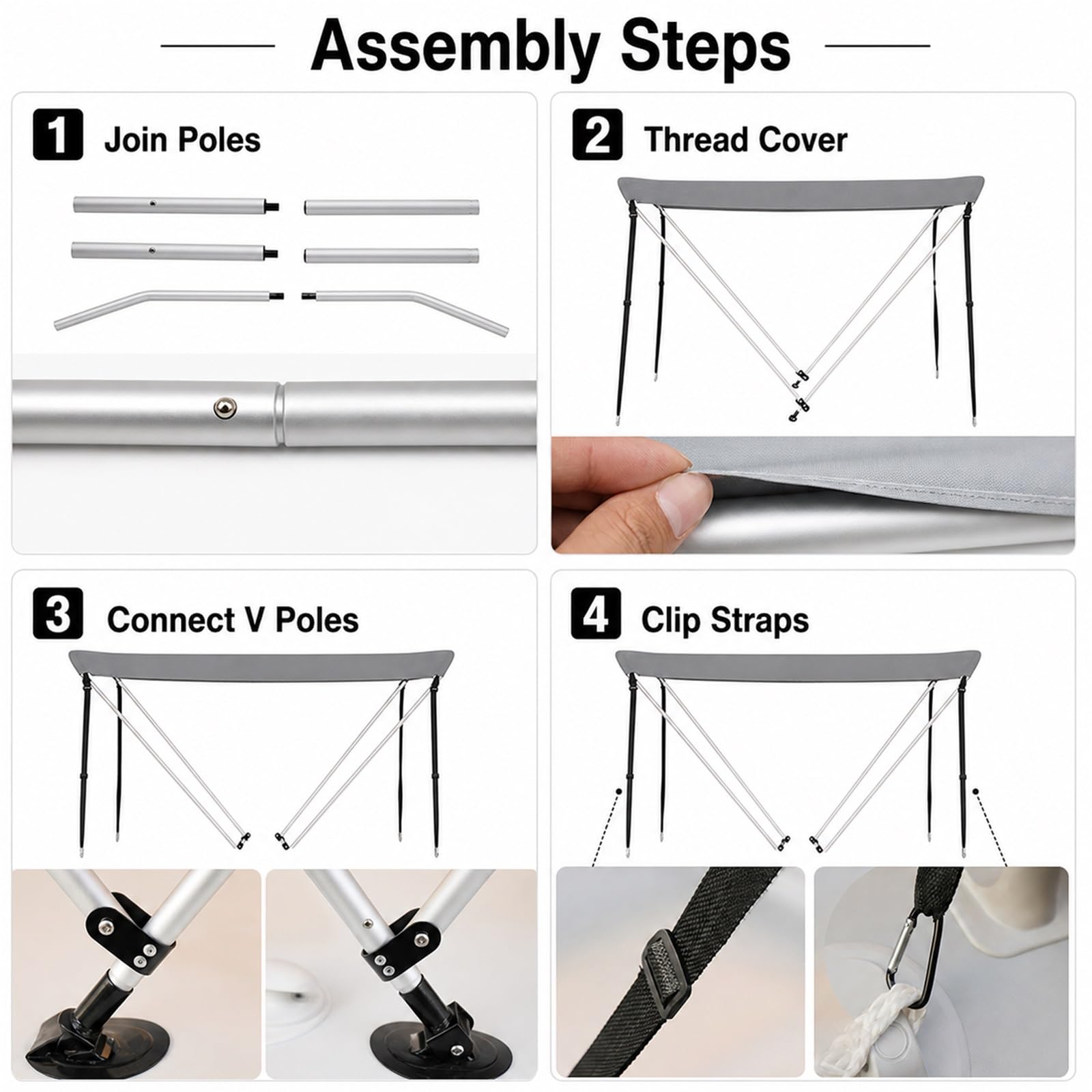 Assembly Steps

1 Join Poles

2 Thread Cover

3 Connect V Poles

4 Clip Straps