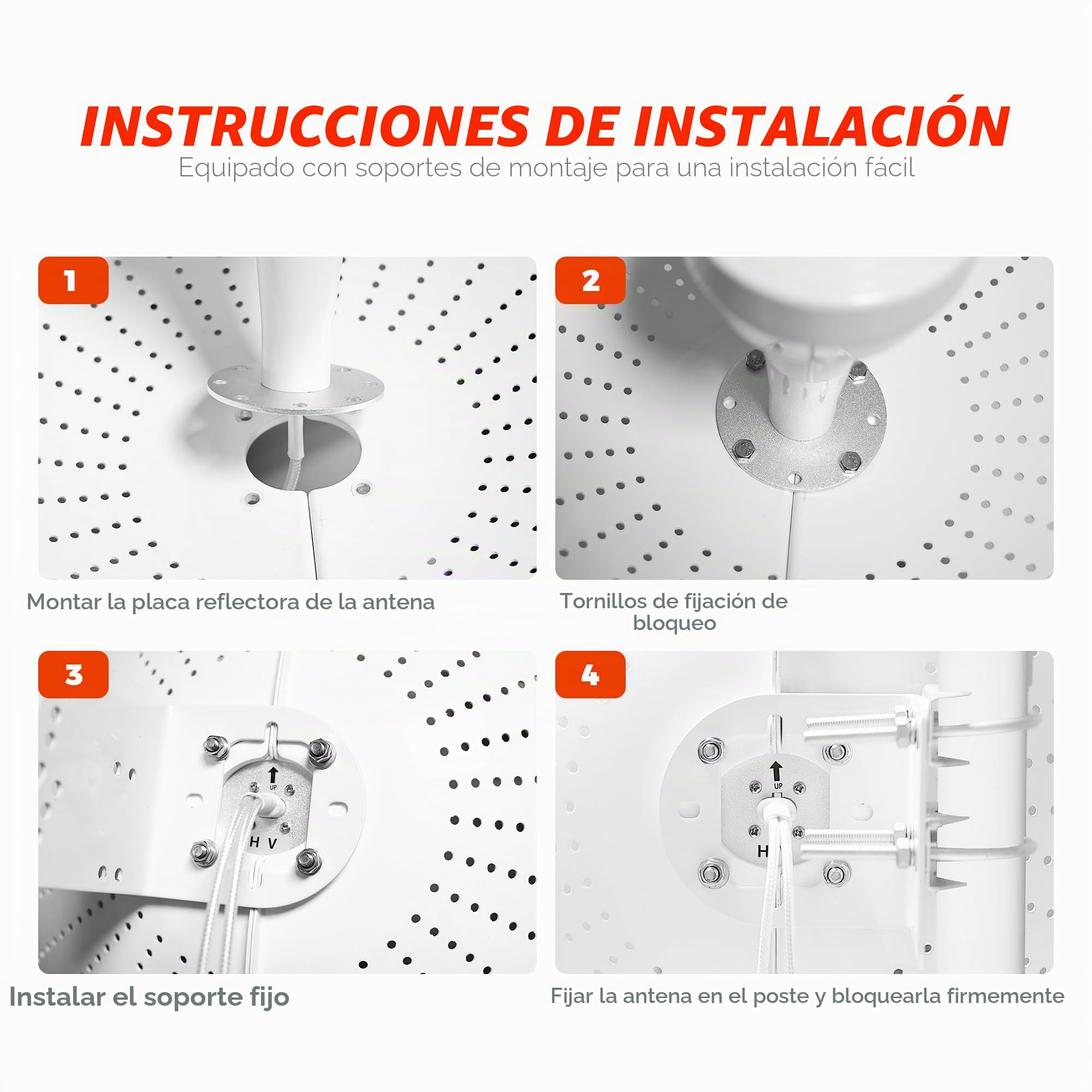 INSTRUCCIONES DE INSTALACIÓN
Equipado con soportes de montaje para una instalación fácil

1

Montar la placa reflectora de la antena

2

Tornillos de fijación de bloqueo

3

UP
H V

Instalar el soporte fijo

4

UP
H

Fijar la antena en el poste y bloquearla firmemente