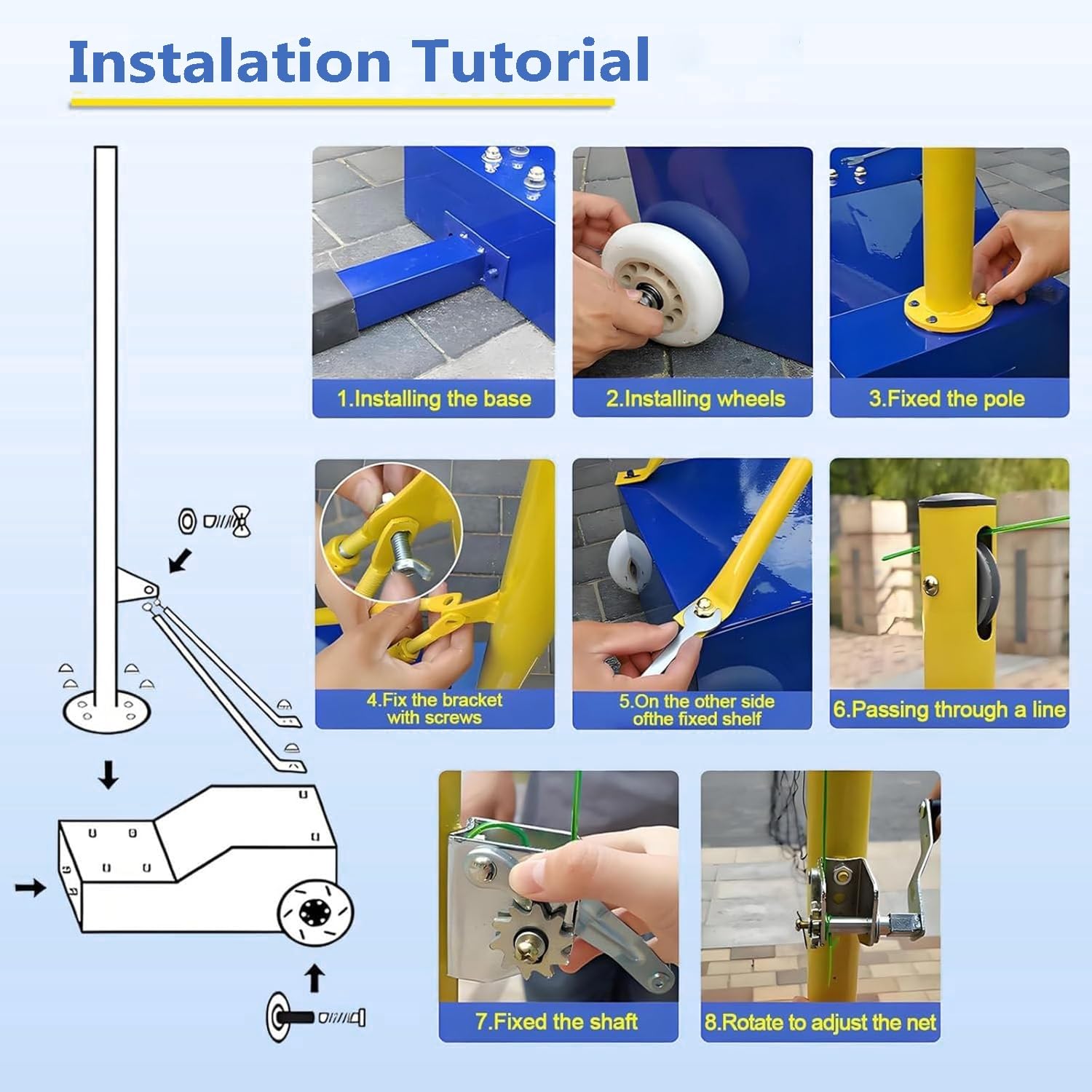 Instalation Tutorial

1.Installing the base

2.Installing wheels

3.Fixed the pole

4.Fix the bracket with screws

5.On the other side ofthe fixed shelf

6.Passing through a line

7.Fixed the shaft

8.Rotate to adjust the net