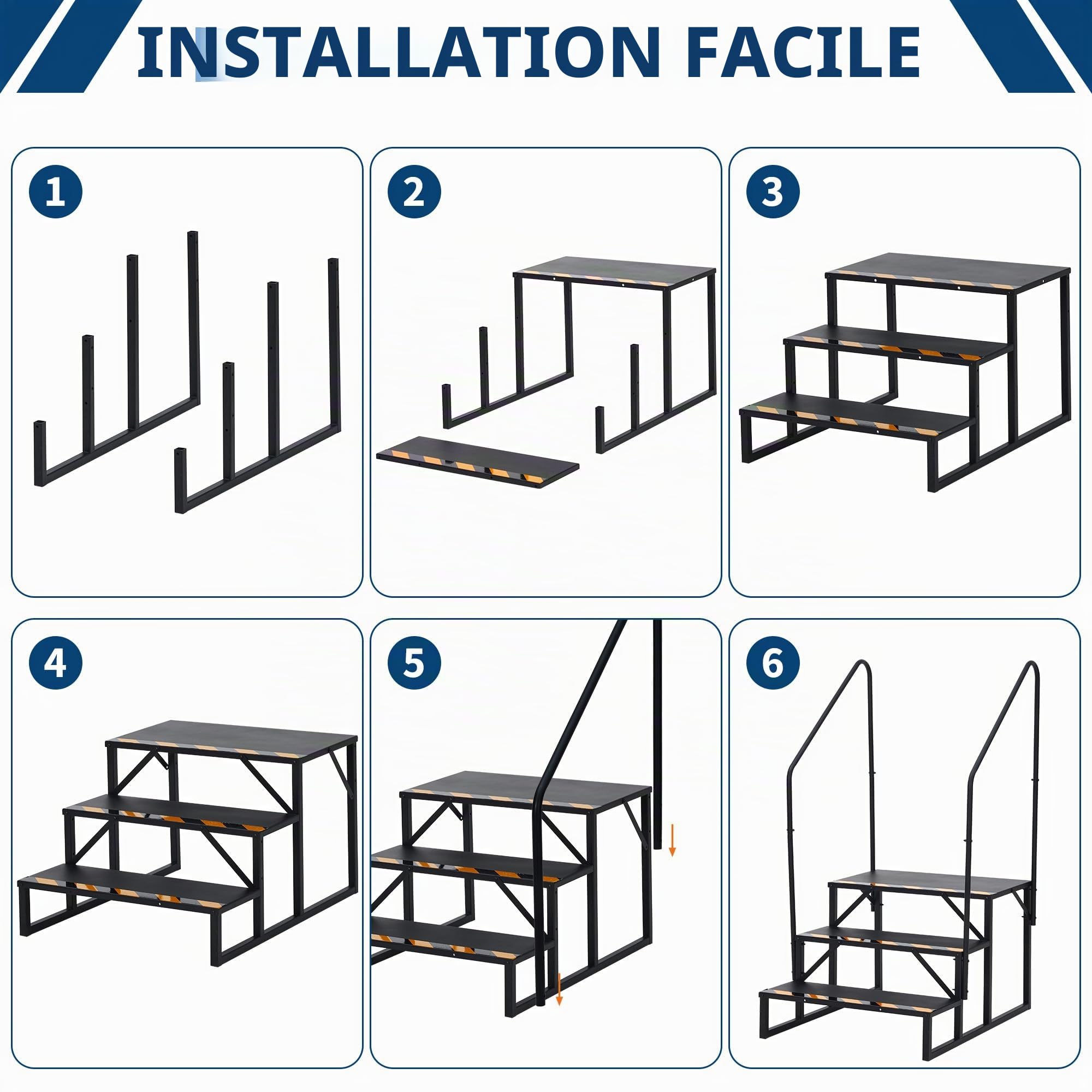 INSTALLATION FACILE

1

2

3

4

5

6