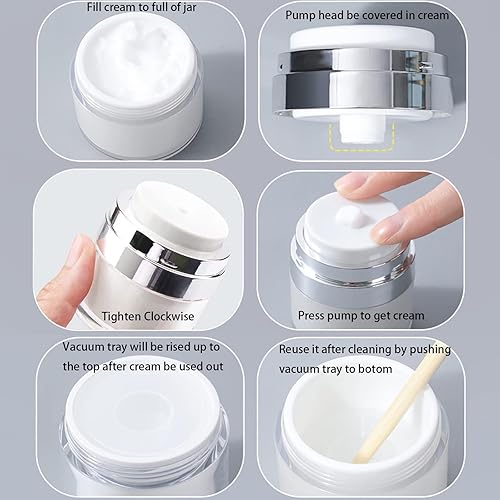 Fill cream to full of jar

Pump head be covered in cream

Tighten Clockwise

Press pump to get cream

Vacuum tray will be rised up to the top after cream be used out

Reuse it after cleaning by pushing vacuum tray to botom