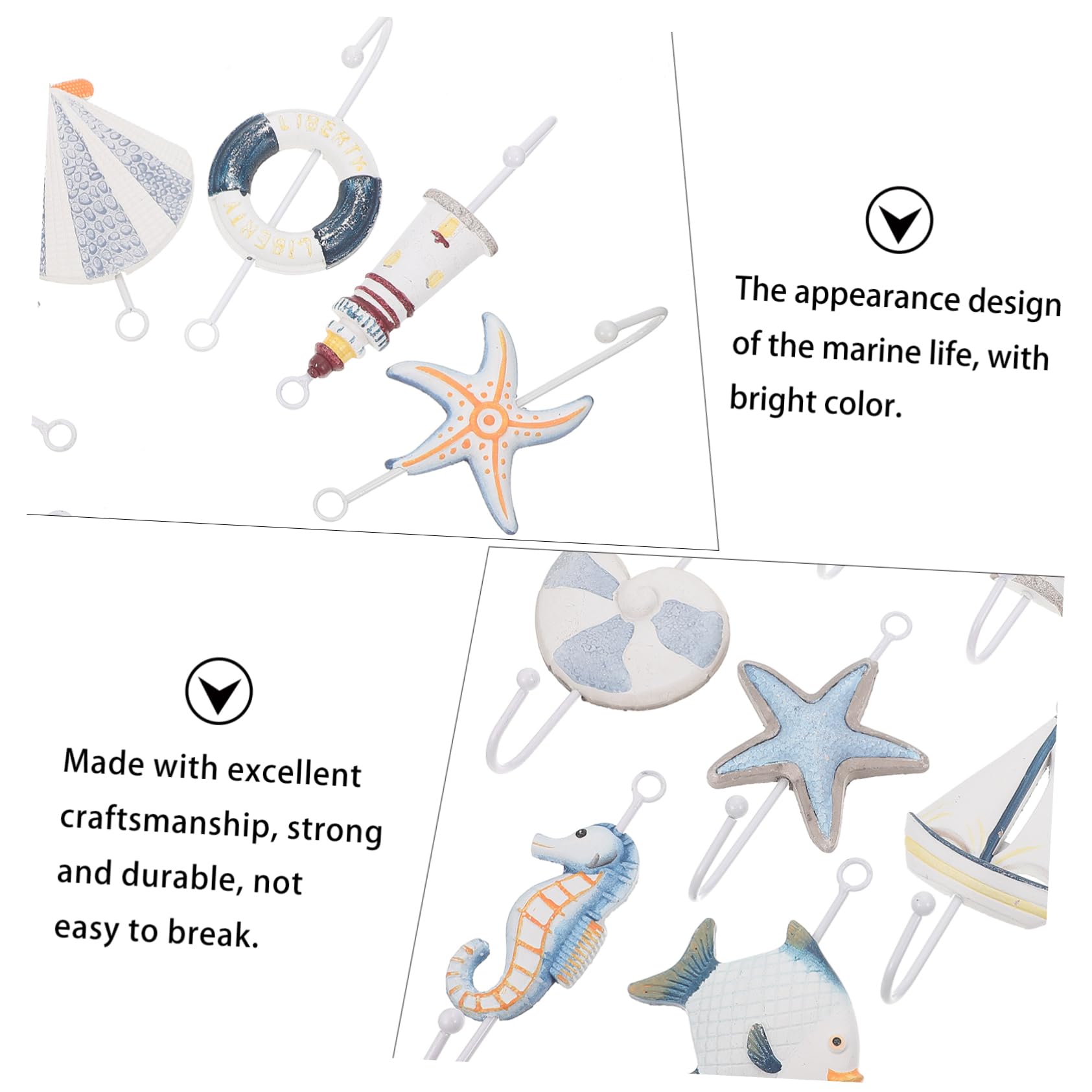 LIBERTY

LIBERTY

The appearance design of the marine life, with bright color.

Made with excellent craftsmanship, strong and durable, not easy to break.