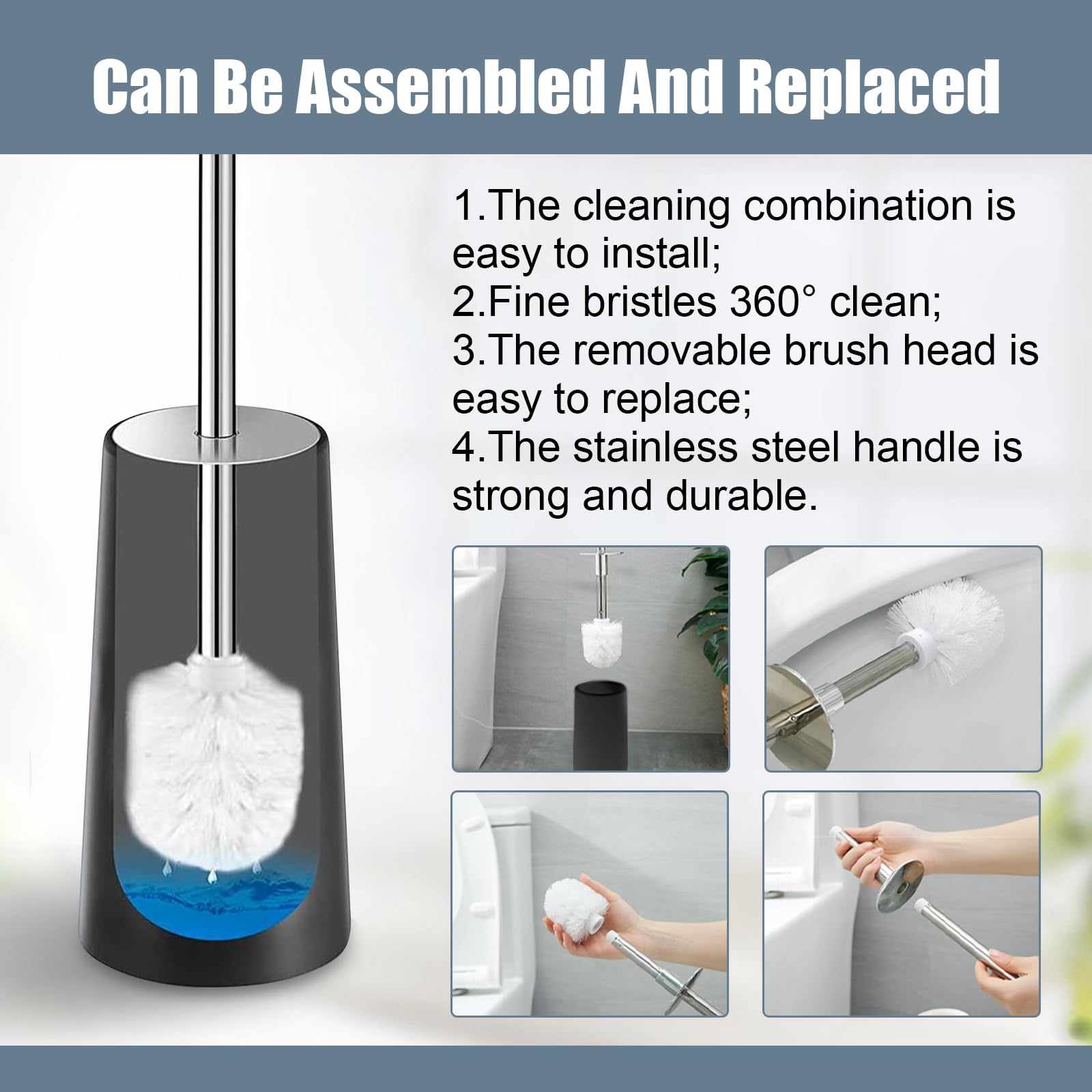 Can Be Assembled And Replaced

1.The cleaning combination is easy to install;
2.Fine bristles 360° clean;
3.The removable brush head is easy to replace;
4.The stainless steel handle is strong and durable.