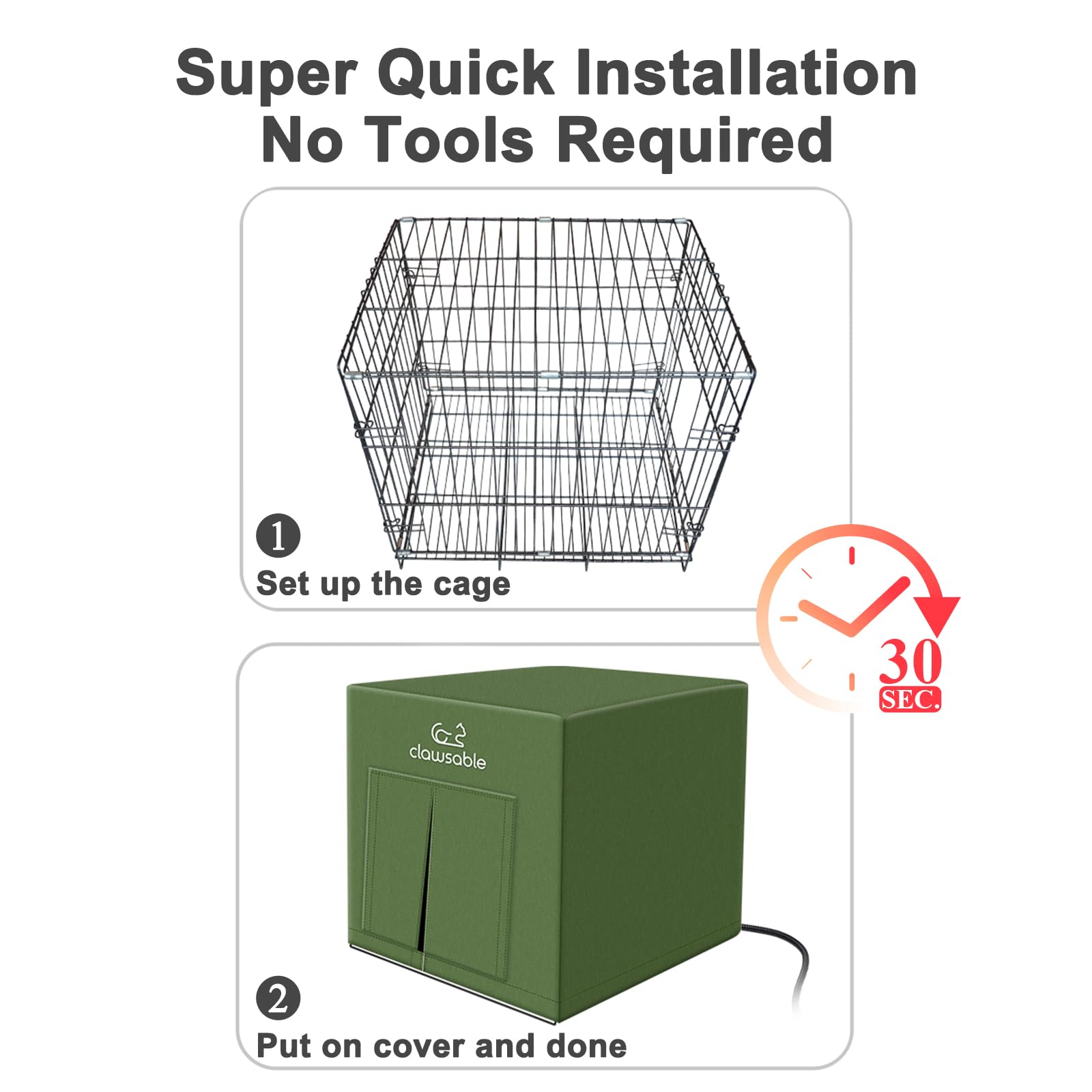 Super Quick Installation
No Tools Required

1
Set up the cage

30
SEC.

clawsable

2
Put on cover and done