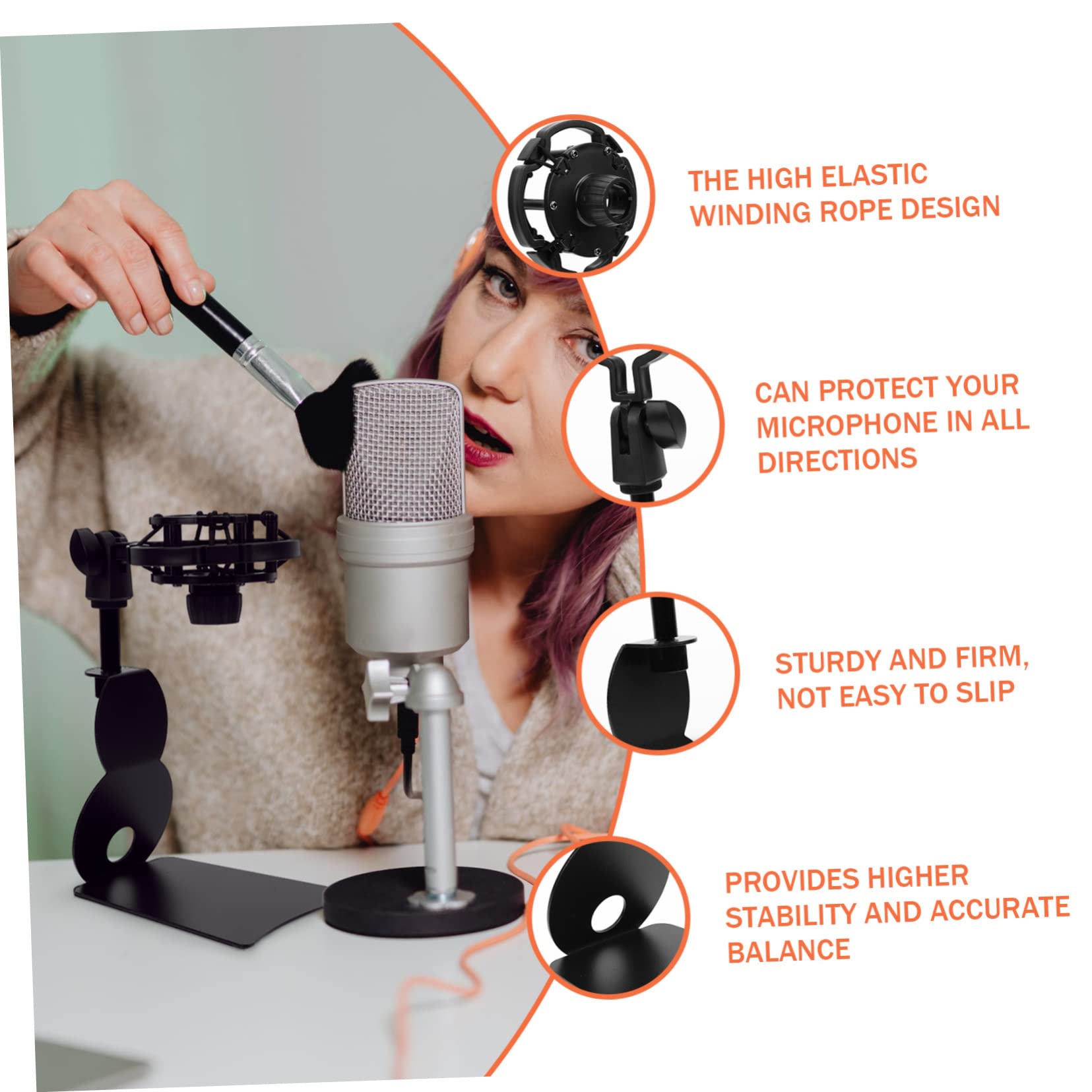 THE HIGH ELASTIC WINDING ROPE DESIGN

CAN PROTECT YOUR MICROPHONE IN ALL DIRECTIONS

STURDY AND FIRM, NOT EASY TO SLIP

PROVIDES HIGHER STABILITY AND ACCURATE BALANCE