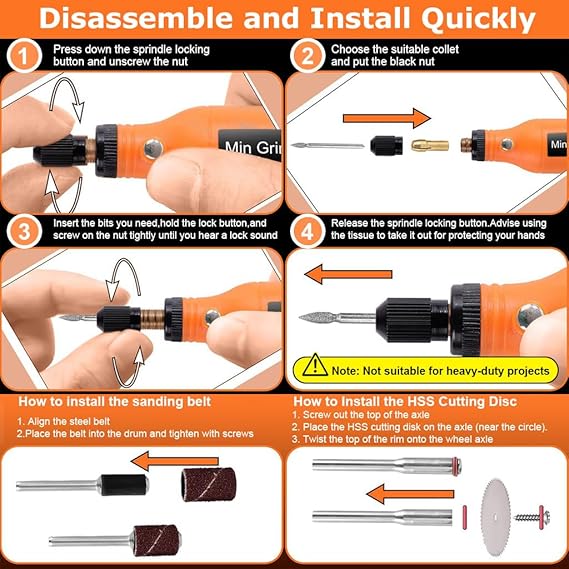 Disassemble and Install Quickly

1 Press down the sprindle locking button and unscrew the nut

Min Gri

2 Choose the suitable collet and put the black nut

Min

3 Insert the bits you need,hold the lock button,and screw on the nut tightly until you hear a lock sound

4 Release the sprindle locking button.Advise using the tissue to take it out for protecting your hands

Note: Not suitable for heavy-duty projects

How to install the sanding belt
1. Align the steel belt
2.Place the belt into the drum and tighten with screws

How to Install the HSS Cutting Disc
1. Screw out the top of the axle
2. Place the HSS cutting disk on the axle (near the circle).
3. Twist the top of the rim onto the wheel axle