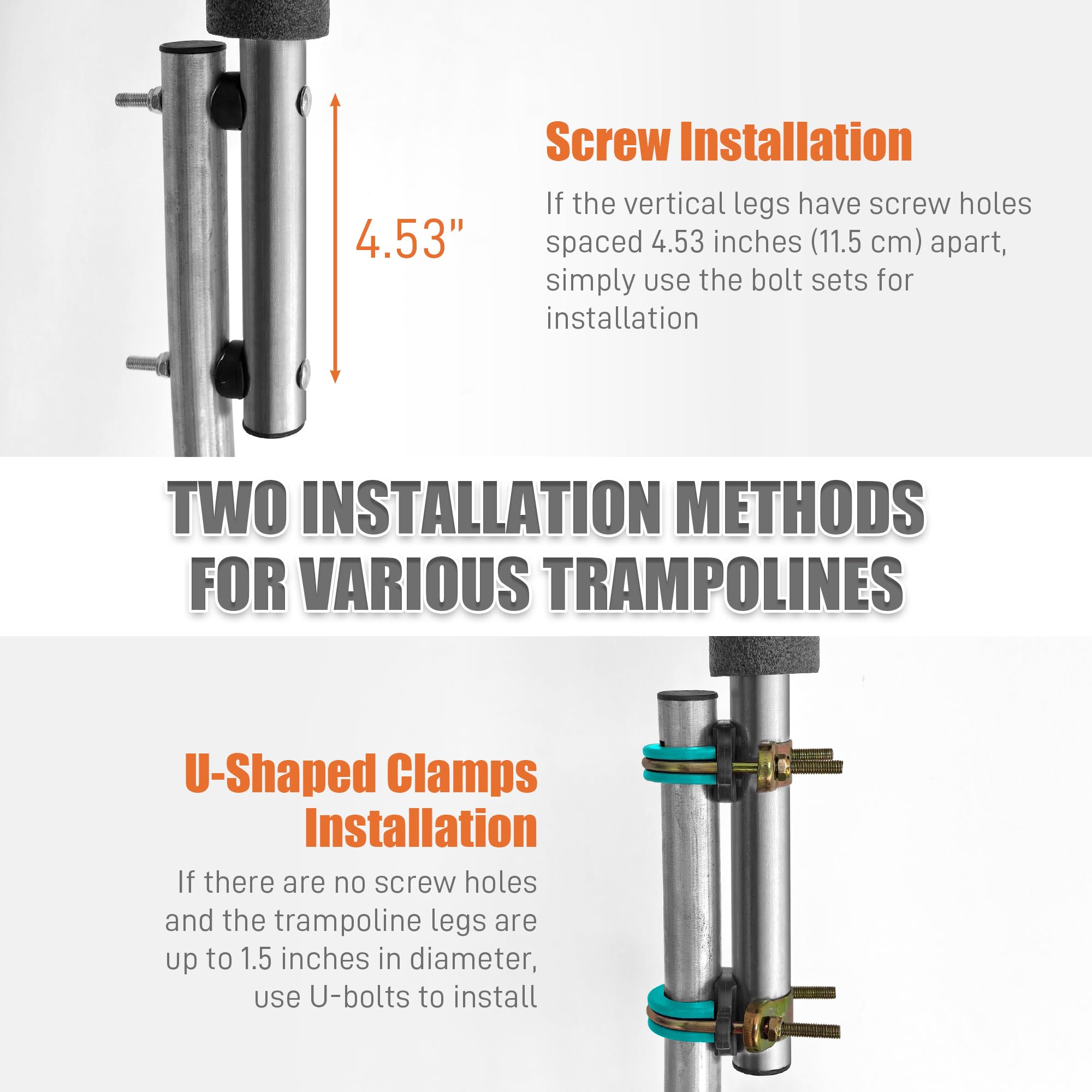 4.53"

Screw Installation

If the vertical legs have screw holes spaced 4.53 inches (11.5 cm) apart, simply use the bolt sets for installation

TWO INSTALLATION METHODS FOR VARIOUS TRAMPOLINES

U-Shaped Clamps Installation

If there are no screw holes and the trampoline legs are up to 1.5 inches in diameter, use U-bolts to install