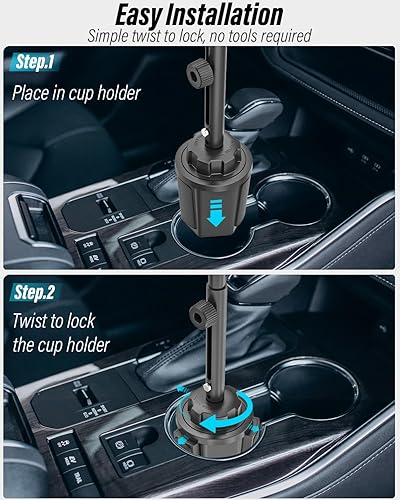 Easy Installation
Simple twist to lock, no tools required

Step.1
Place in cup holder

Step.2
Twist to lock the cup holder