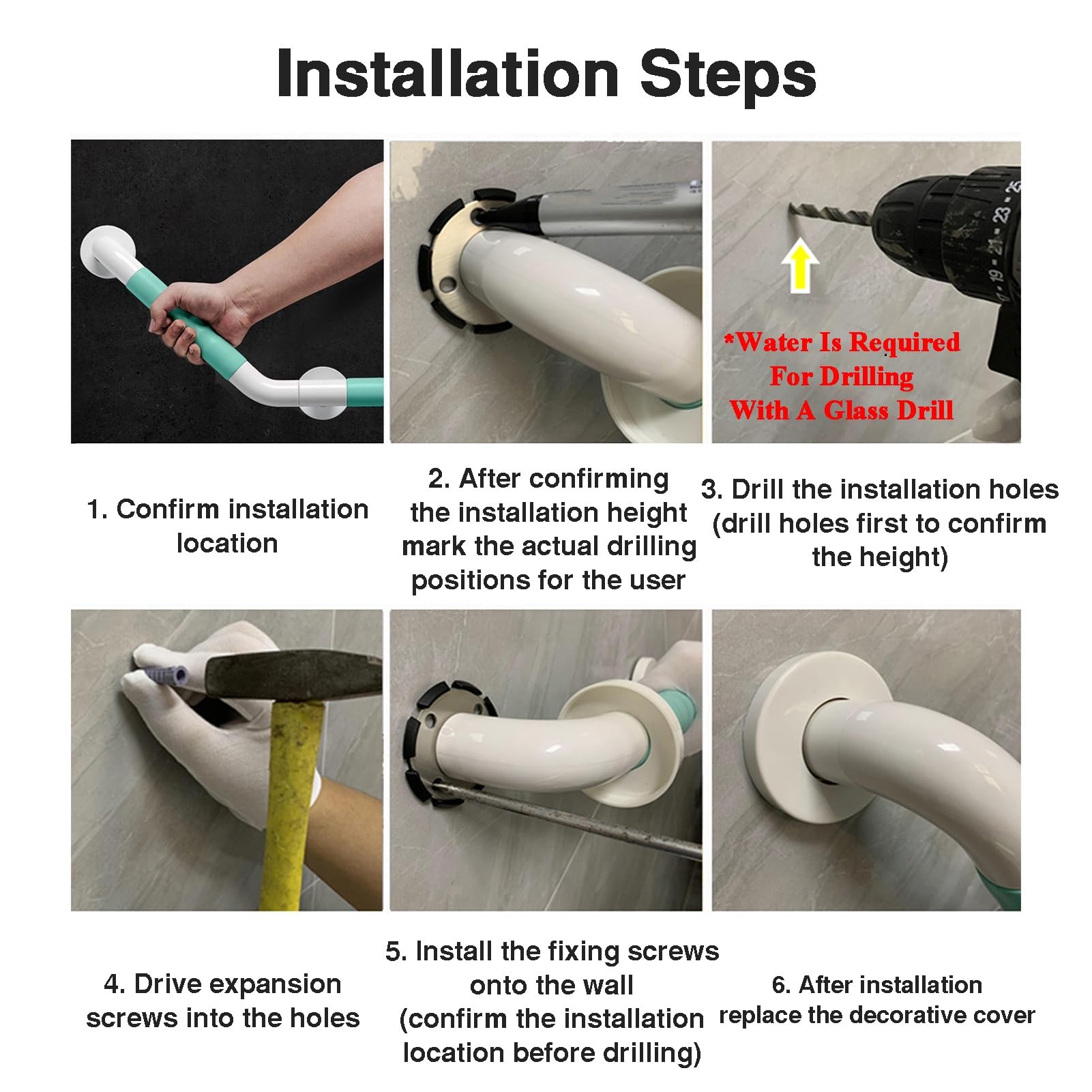 Installation Steps

*Water Is Required For Drilling With A Glass Drill

1. Confirm installation location

2. After confirming the installation height mark the actual drilling positions for the user

3. Drill the installation holes (drill holes first to confirm the height)

4. Drive expansion screws into the holes

5. Install the fixing screws onto the wall (confirm the installation location before drilling)

6. After installation replace the decorative cover