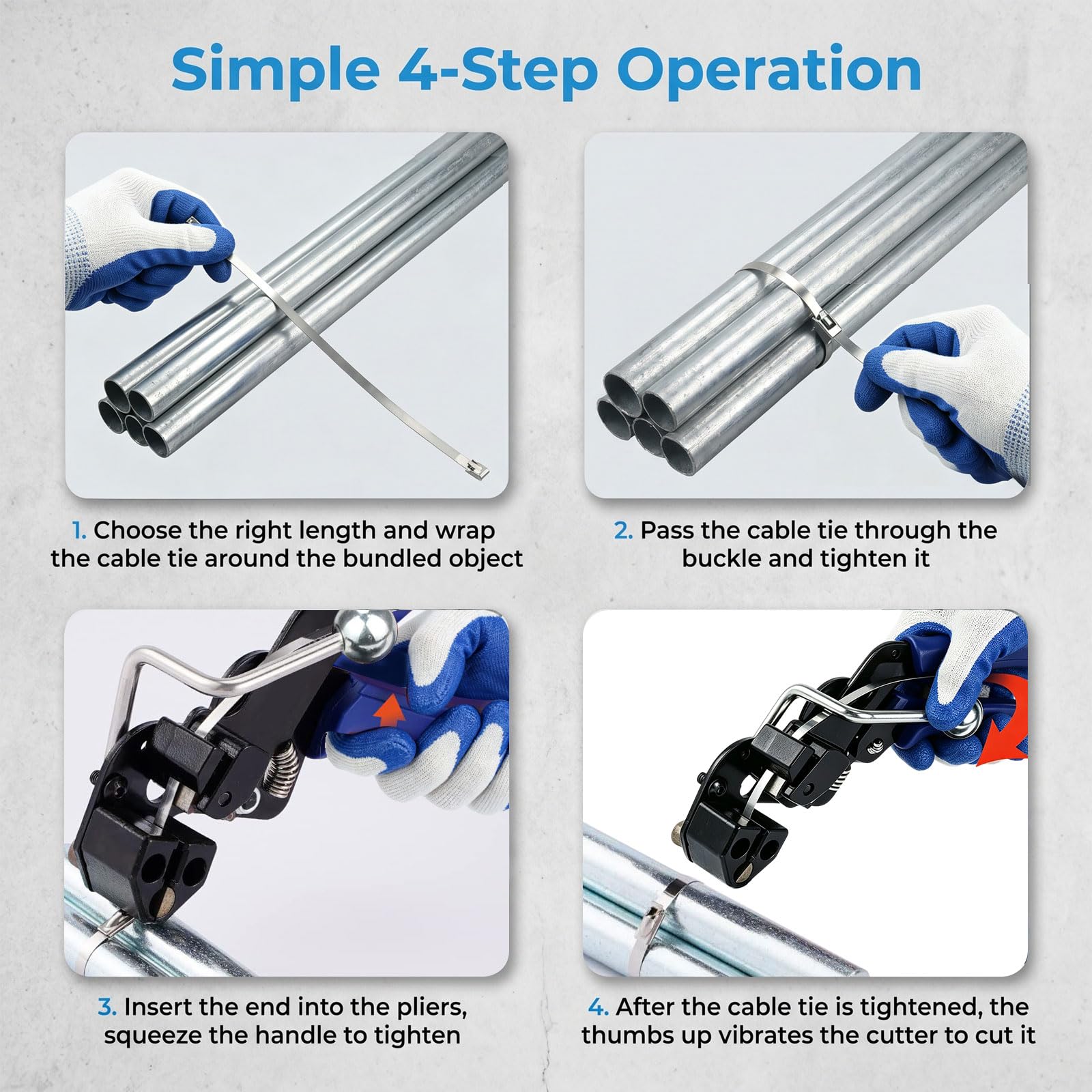 Simple 4-Step Operation

1. Choose the right length and wrap the cable tie around the bundled object

2. Pass the cable tie through the buckle and tighten it

3. Insert the end into the pliers, squeeze the handle to tighten

4. After the cable tie is tightened, the thumbs up vibrates the cutter to cut it