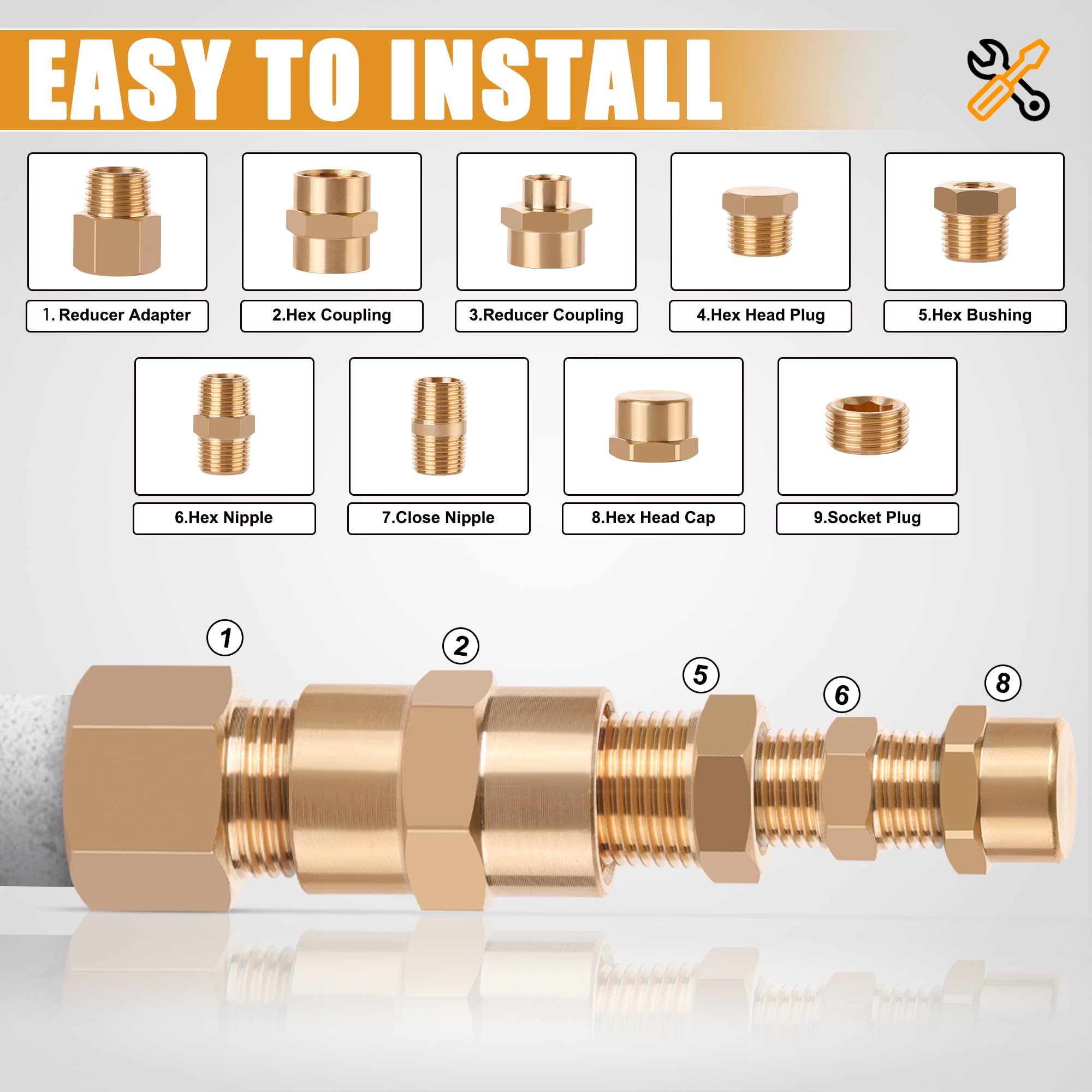 EASY TO INSTALL

1. Reducer Adapter

2.Hex Coupling

3.Reducer Coupling

4.Hex Head Plug

5.Hex Bushing

6.Hex Nipple

7.Close Nipple

8.Hex Head Cap

9.Socket Plug

1

2

5

6

8