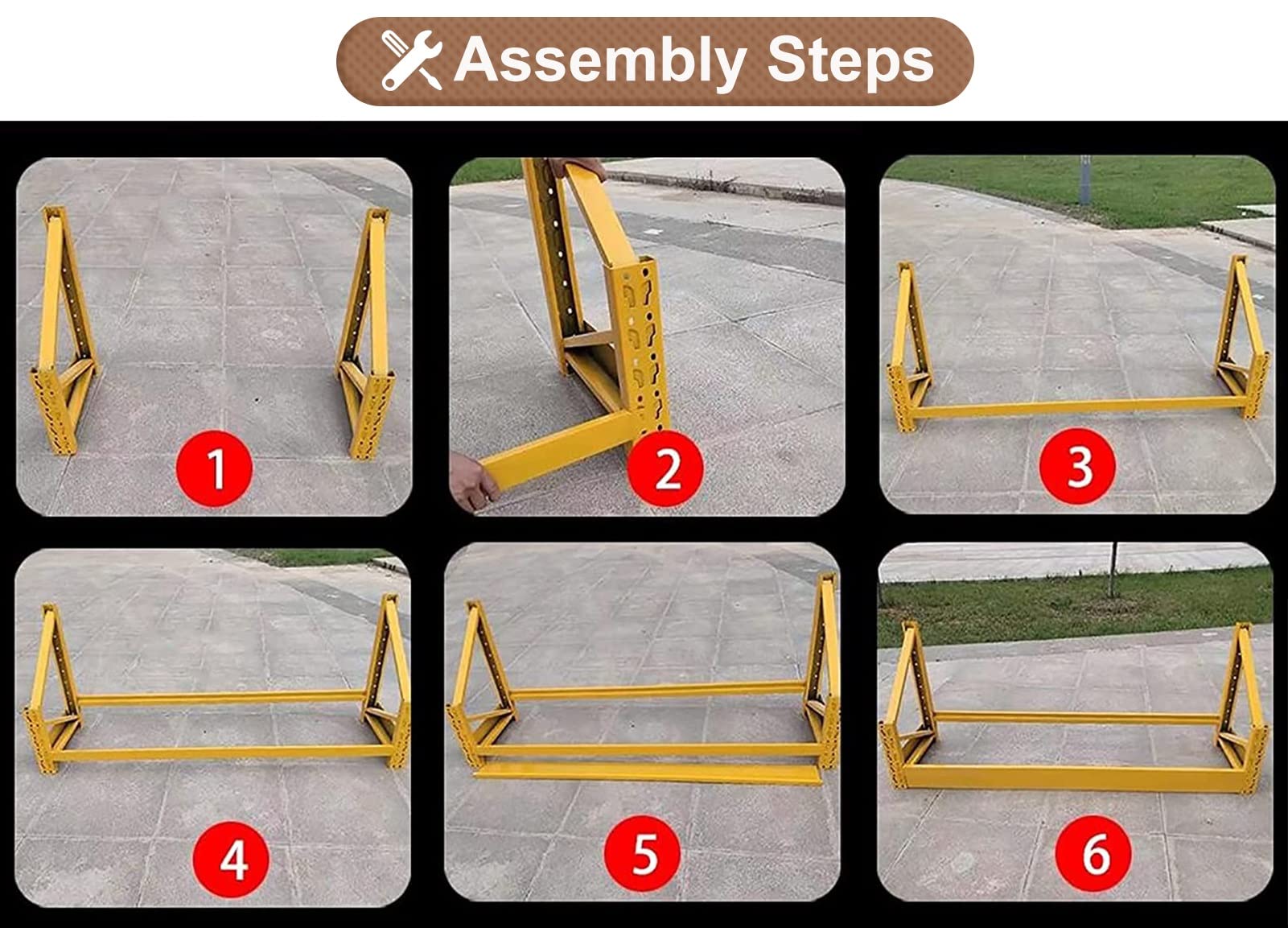 Assembly Steps

1

2

3

4

5

6