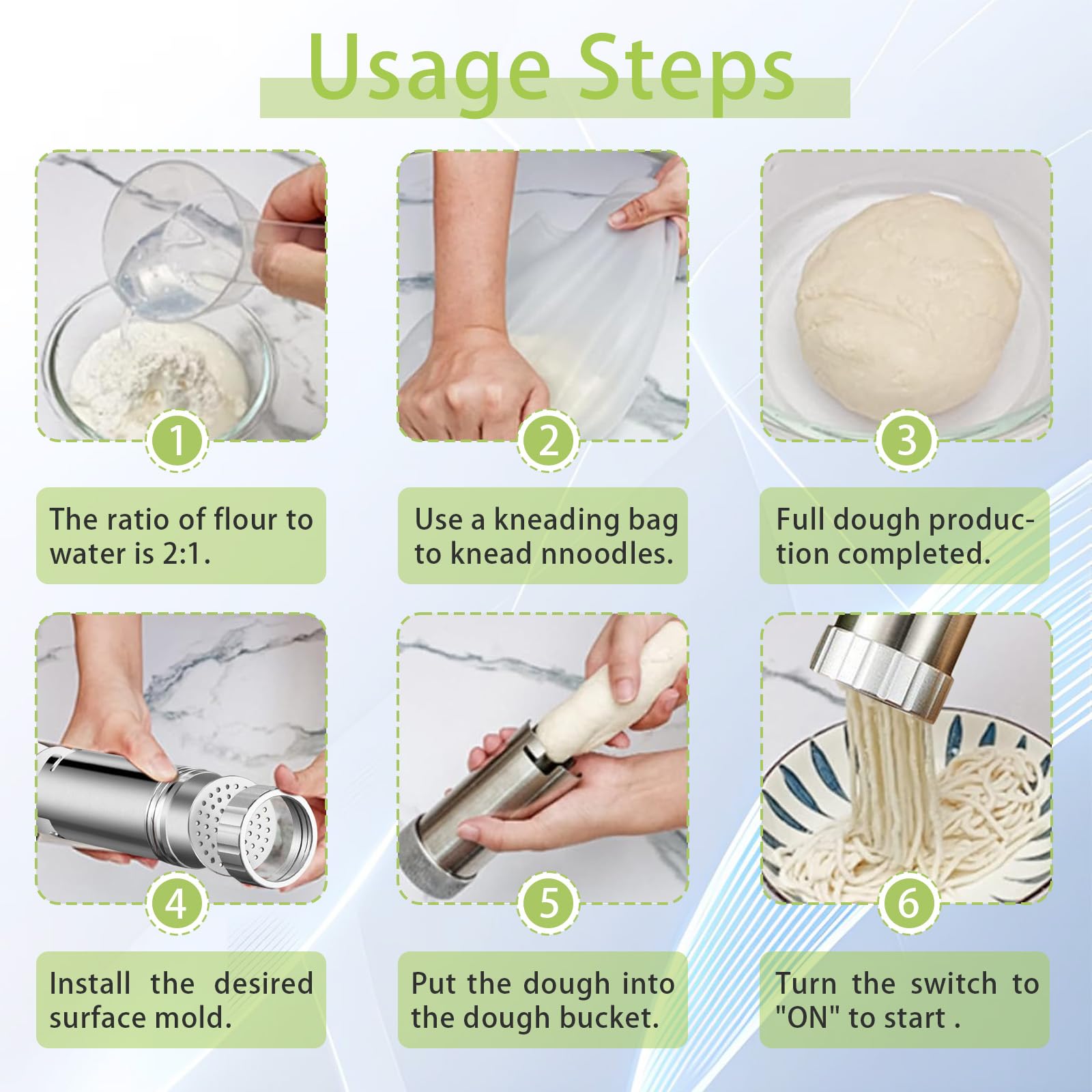 Usage Steps

1

The ratio of flour to water is 2:1.

2

Use a kneading bag to knead nnoodles.

3

Full dough production completed.

4

Install the desired surface mold.

5

Put the dough into the dough bucket.

6

Turn the switch to "ON" to start .