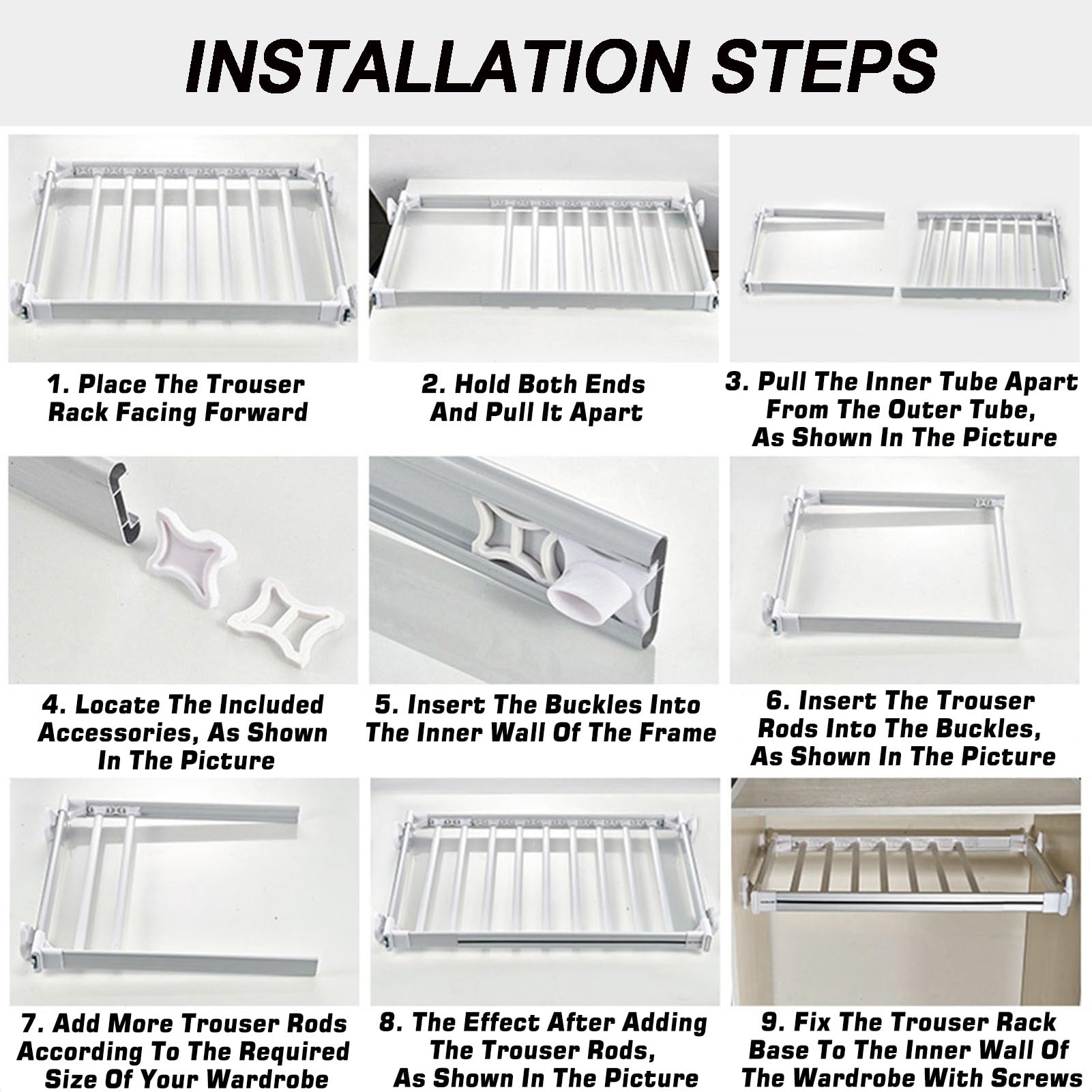 INSTALLATION STEPS

1. Place The Trouser Rack Facing Forward

2. Hold Both Ends And Pull It Apart

3. Pull The Inner Tube Apart From The Outer Tube, As Shown In The Picture

4. Locate The Included Accessories, As Shown In The Picture

5. Insert The Buckles Into The Inner Wall Of The Frame

6. Insert The Trouser Rods Into The Buckles, As Shown In The Picture

7. Add More Trouser Rods According To The Required Size Of Your Wardrobe

8. The Effect After Adding The Trouser Rods, As Shown In The Picture

9. Fix The Trouser Rack Base To The Inner Wall Of The Wardrobe With Screws