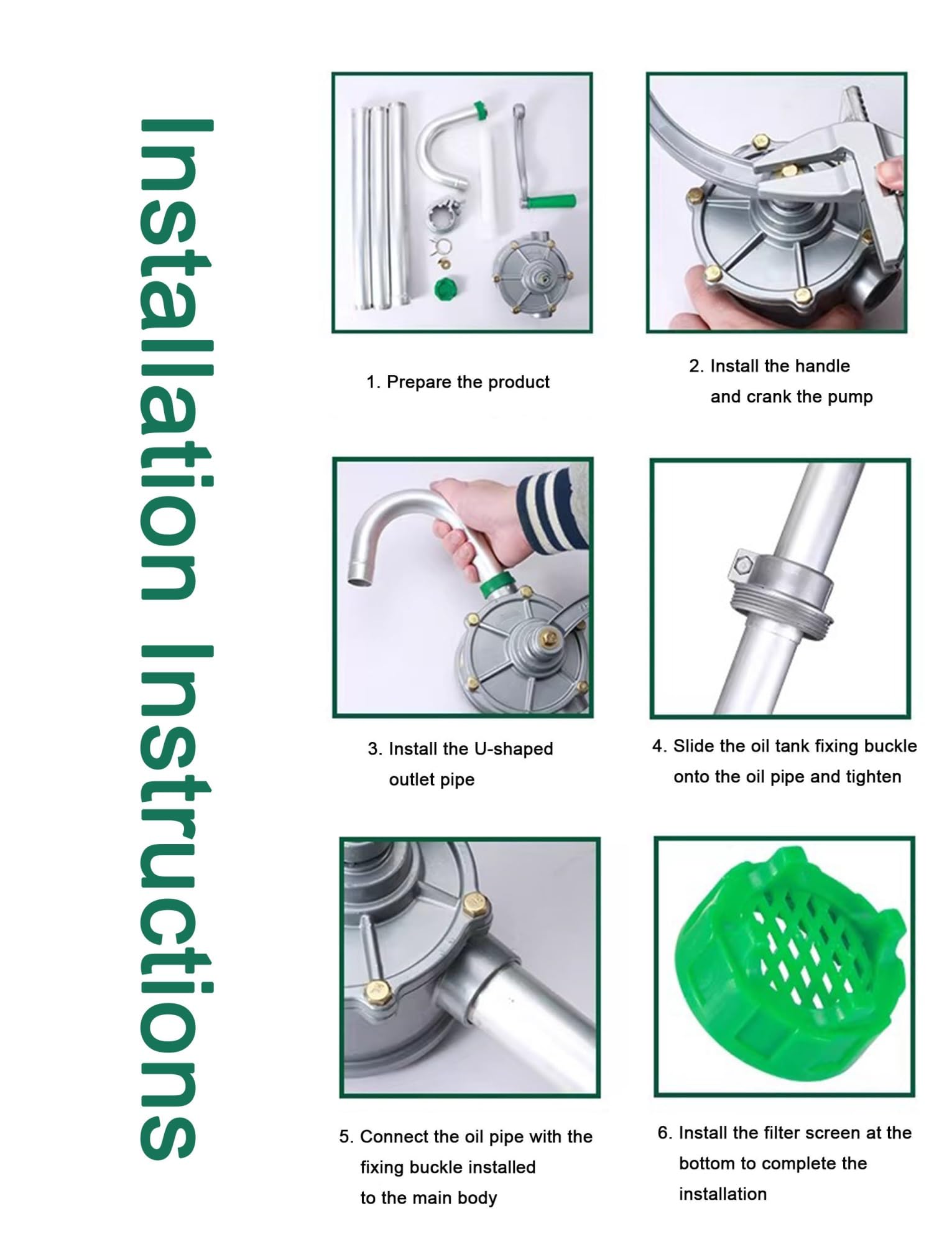 Installation Instructions

1. Prepare the product

2. Install the handle and crank the pump

3. Install the U-shaped outlet pipe

4. Slide the oil tank fixing buckle onto the oil pipe and tighten

5. Connect the oil pipe with the fixing buckle installed to the main body

6. Install the filter screen at the bottom to complete the installation