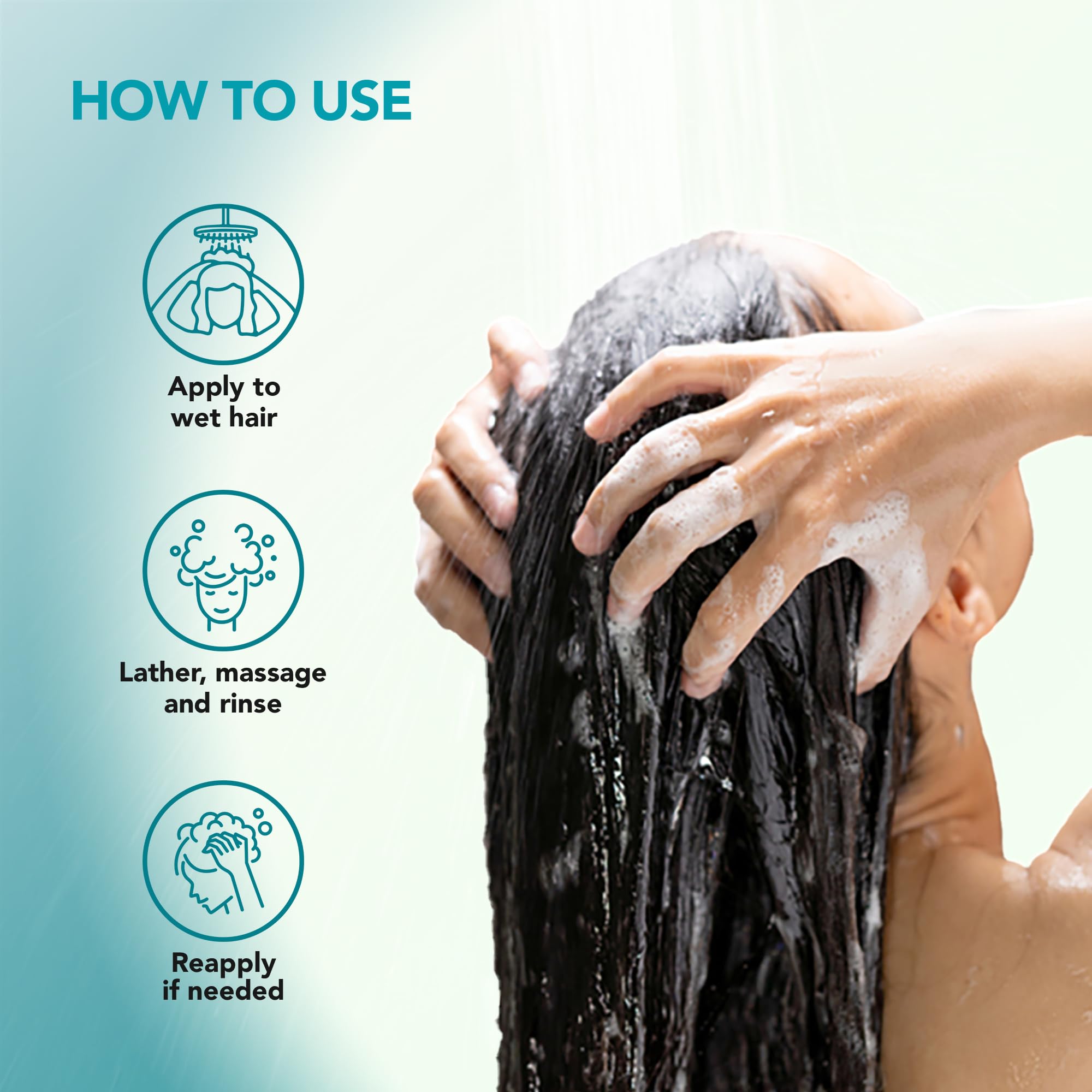 HOW TO USE

Apply to wet hair

Lather, massage and rinse

Reapply if needed