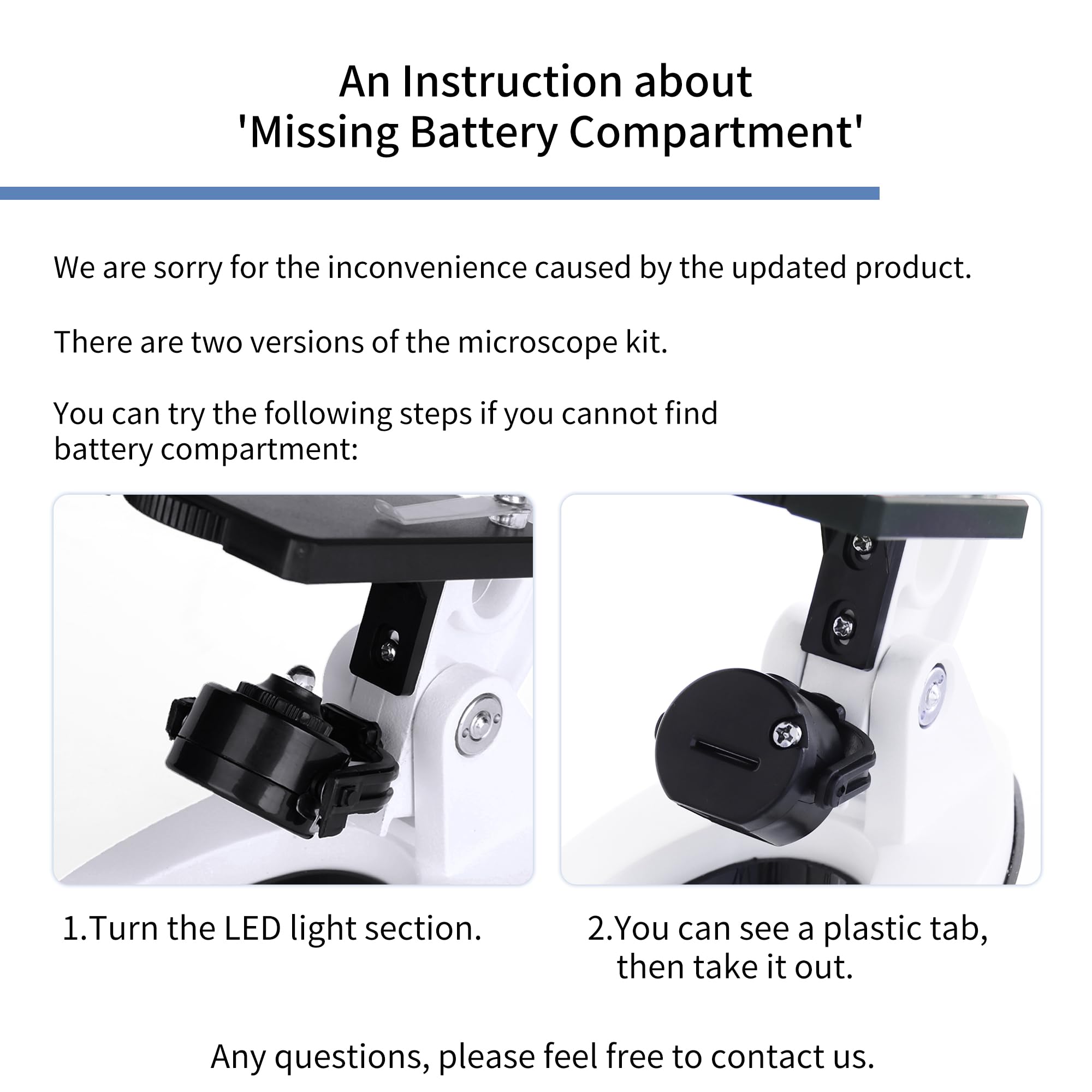 An Instruction about
'Missing Battery Compartment'

We are sorry for the inconvenience caused by the updated product.

There are two versions of the microscope kit.

You can try the following steps if you cannot find battery compartment:

1.Turn the LED light section.

2.You can see a plastic tab, then take it out.

Any questions, please feel free to contact us.