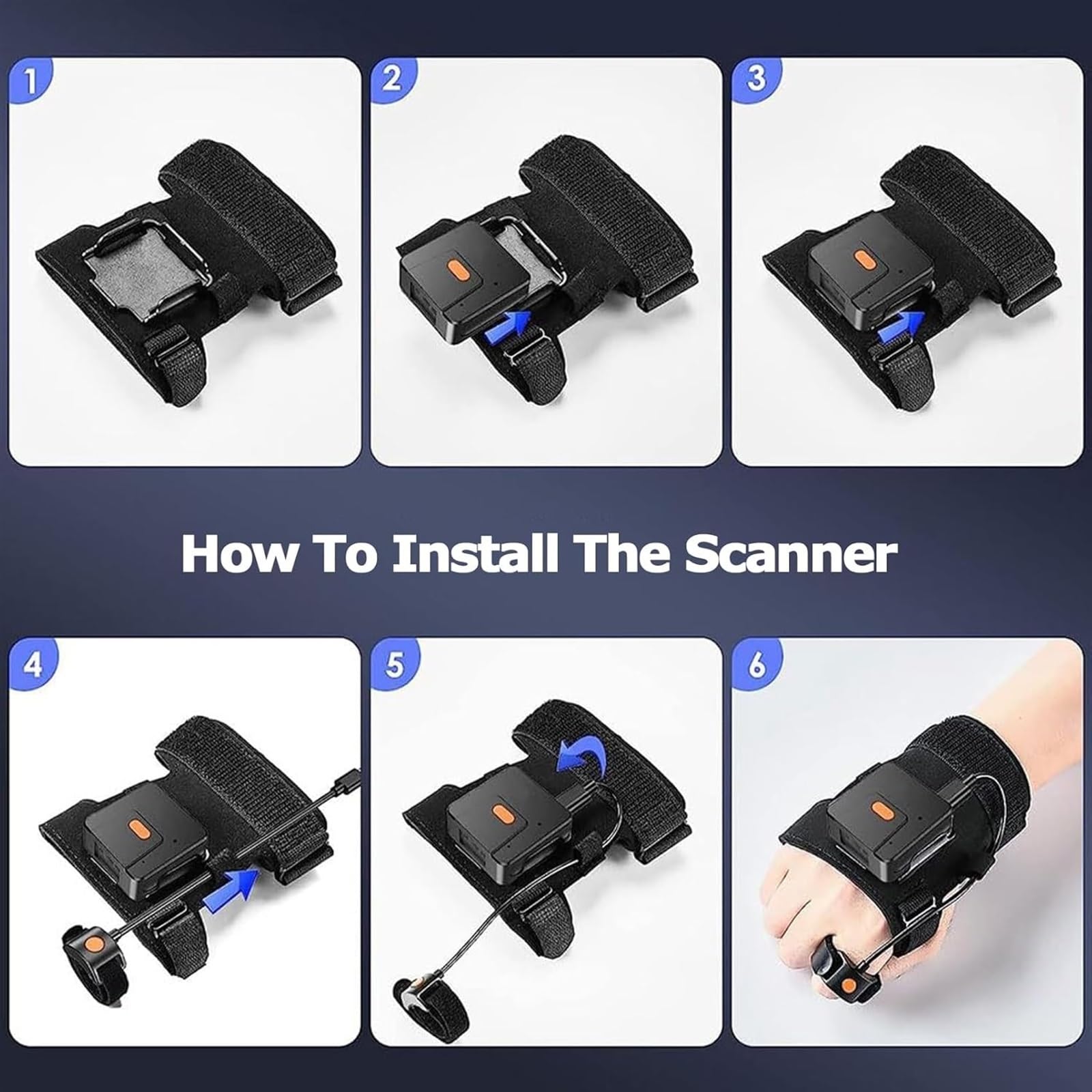 1

2

3

How To Install The Scanner

4

5

6