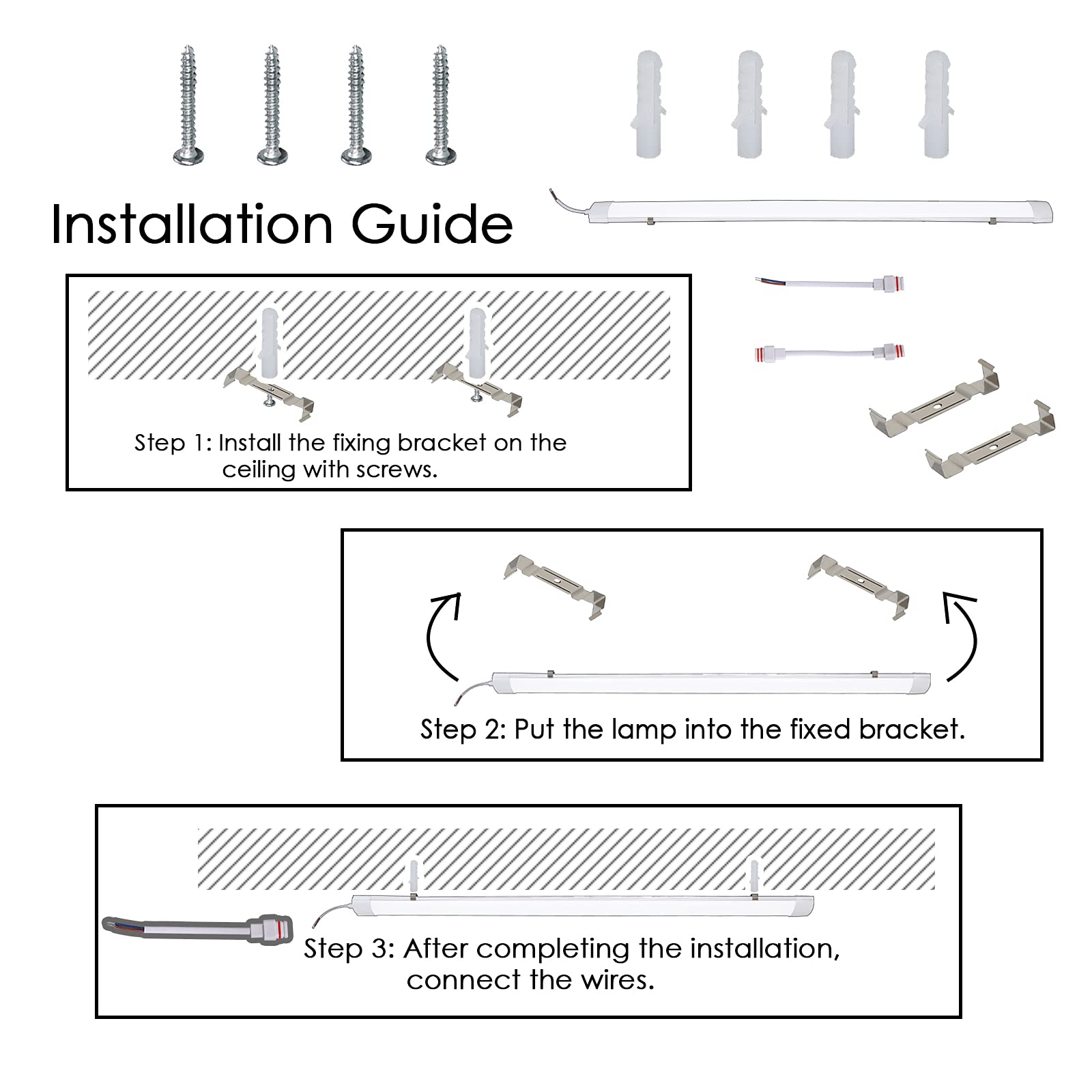 Installation Guide

Step 1: Install the fixing bracket on the ceiling with screws.

Step 2: Put the lamp into the fixed bracket.

Step 3: After completing the installation, connect the wires.