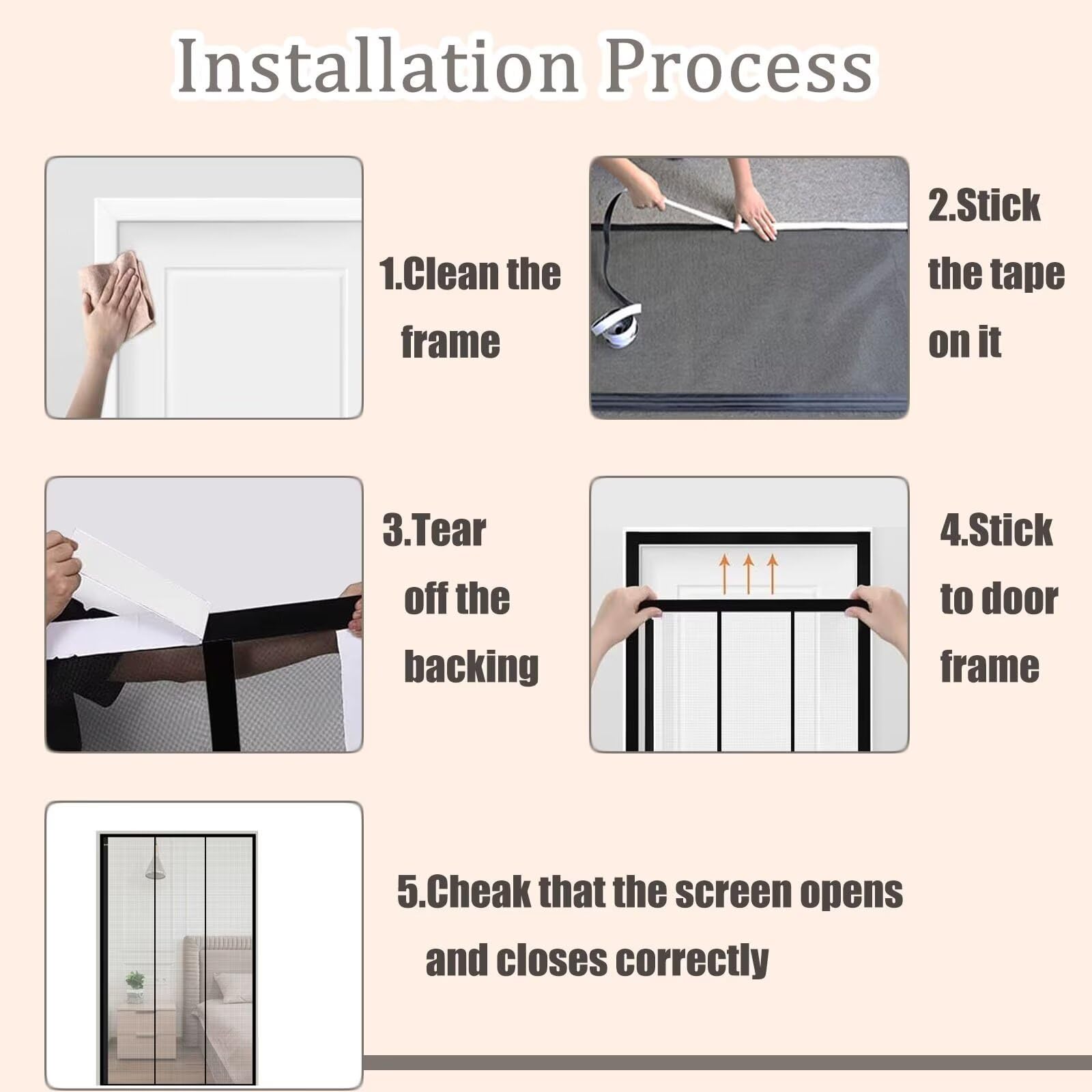 Installation Process

1.Clean the frame

2.Stick the tape on it

3.Tear off the backing

4.Stick to door frame

5.Cheak that the screen opens and closes correctly