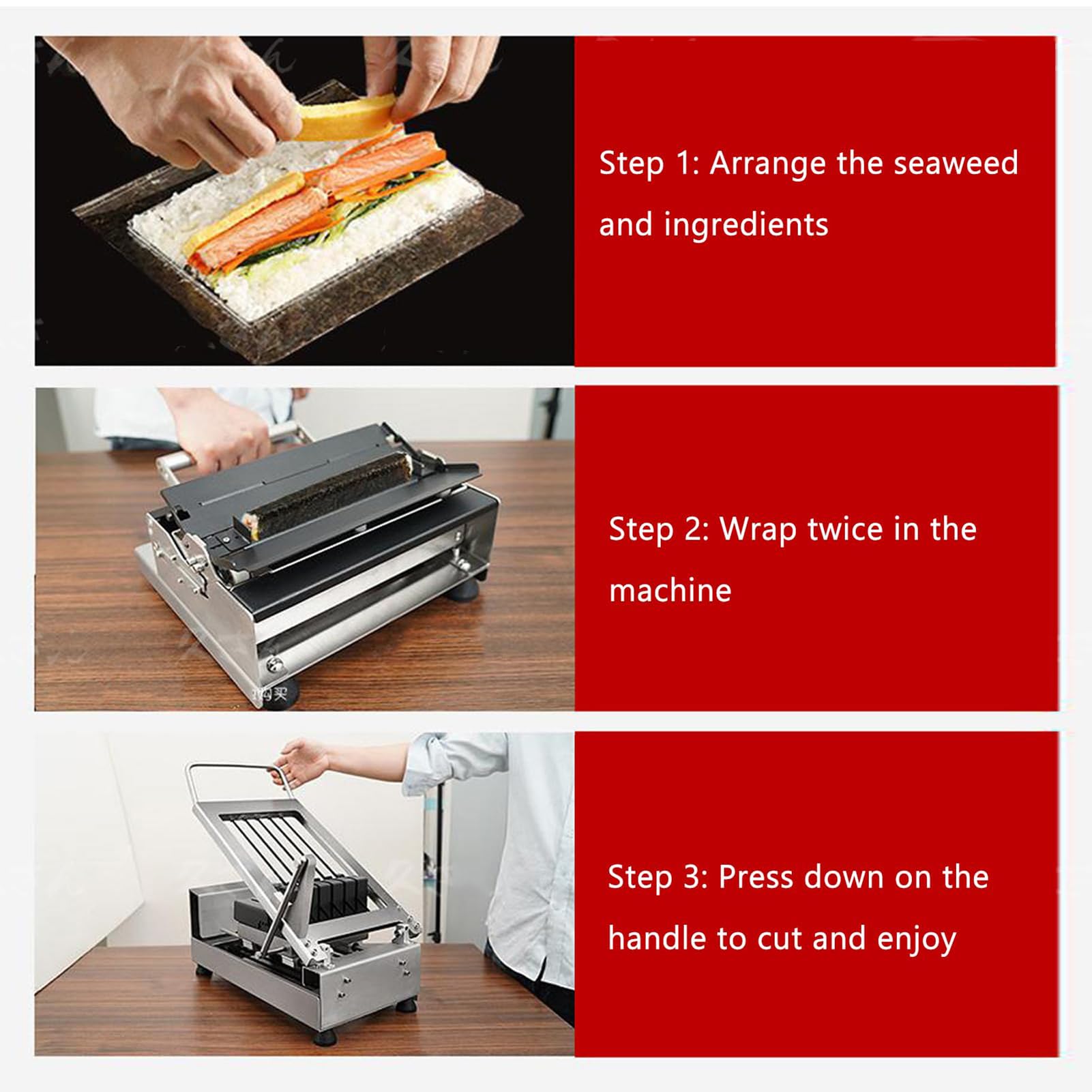 Step 1: Arrange the seaweed and ingredients

Step 2: Wrap twice in the machine

Step 3: Press down on the handle to cut and enjoy