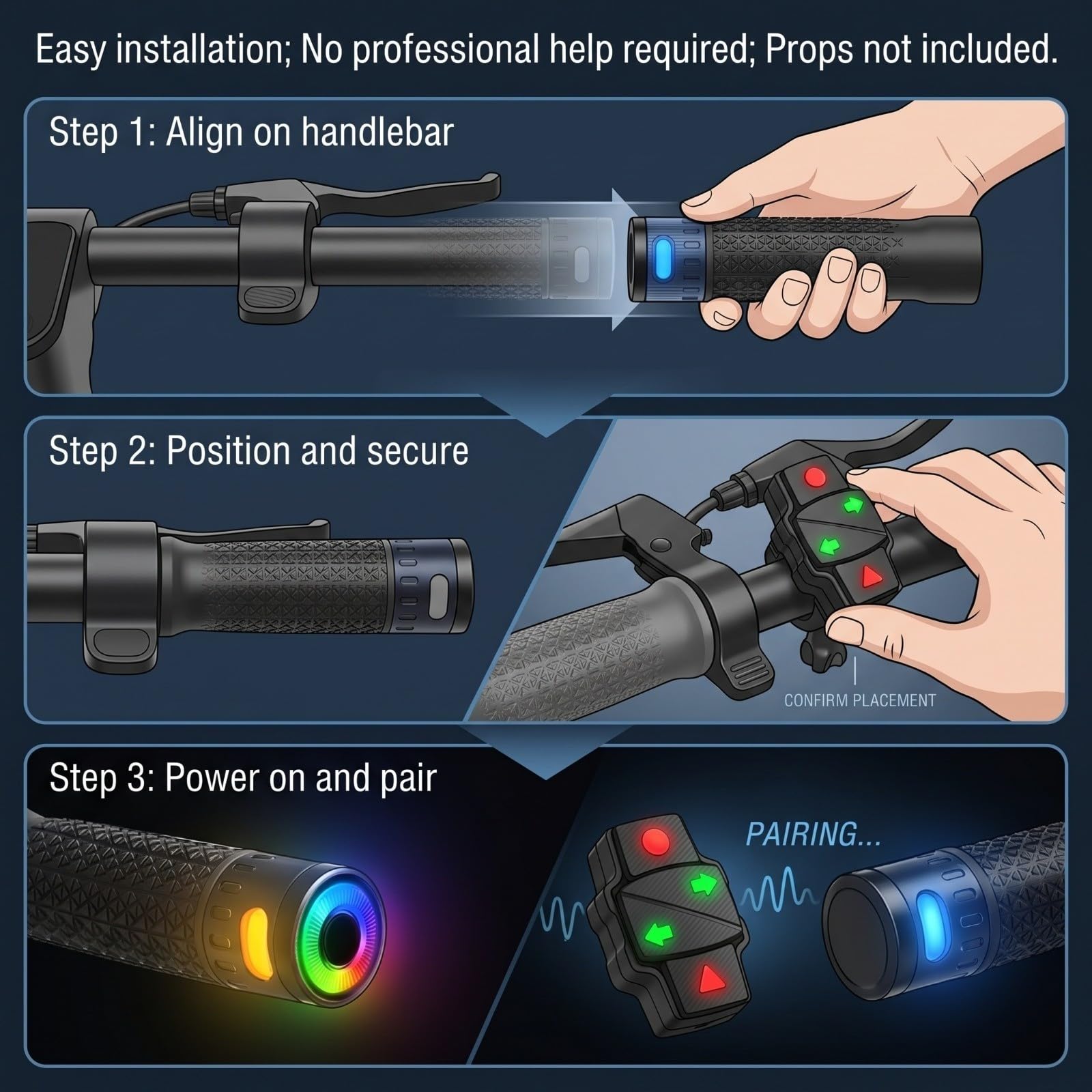 Easy installation; No professional help required; Props not included.

Step 1: Align on handlebar

Step 2: Position and secure

CONFIRM PLACEMENT

Step 3: Power on and pair

PAIRING...