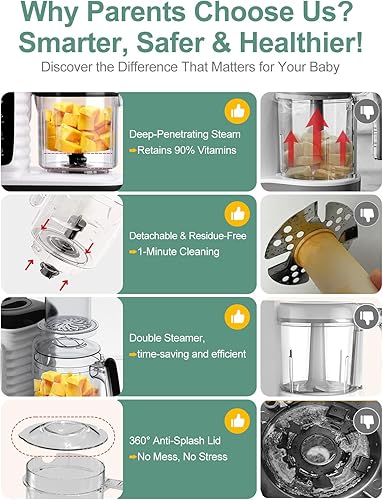 Why Parents Choose Us?
Smarter, Safer & Healthier!
Discover the Difference That Matters for Your Baby

Deep-Penetrating Steam
➨Retains 90% Vitamins

Detachable & Residue-Free
➨1-Minute Cleaning

Double Steamer,
➨time-saving and efficient

360° Anti-Splash Lid
➨No Mess, No Stress