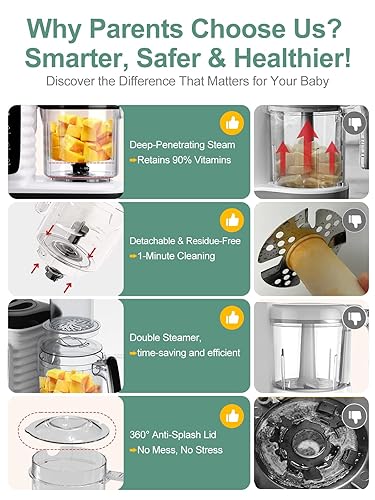 Why Parents Choose Us?
Smarter, Safer & Healthier!

Discover the Difference That Matters for Your Baby

Deep-Penetrating Steam
➡Retains 90% Vitamins

Detachable & Residue-Free
➡1-Minute Cleaning

Double Steamer,
➡time-saving and efficient

360° Anti-Splash Lid
➡No Mess, No Stress