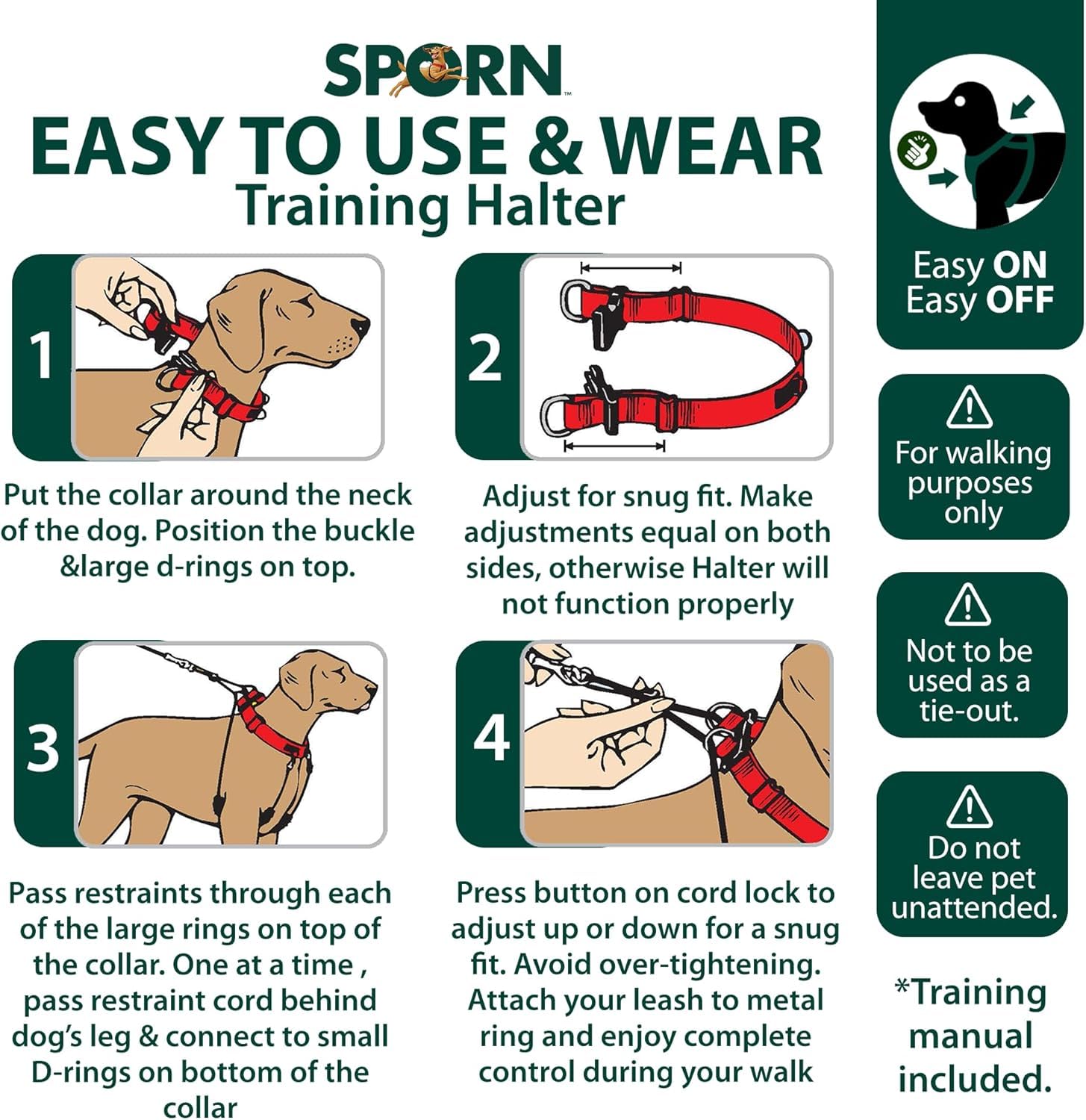 SPORN™
EASY TO USE & WEAR
Training Halter

1

Put the collar around the neck of the dog. Position the buckle &large d-rings on top.

2

Adjust for snug fit. Make adjustments equal on both sides, otherwise Halter will not function properly

3

Pass restraints through each of the large rings on top of the collar. One at a time , pass restraint cord behind dog's leg & connect to small D-rings on bottom of the collar

4

Press button on cord lock to adjust up or down for a snug fit. Avoid over-tightening. Attach your leash to metal ring and enjoy complete control during your walk

Easy ON
Easy OFF

For walking purposes only

Not to be used as a tie-out.

Do not leave pet unattended.

*Training manual included.