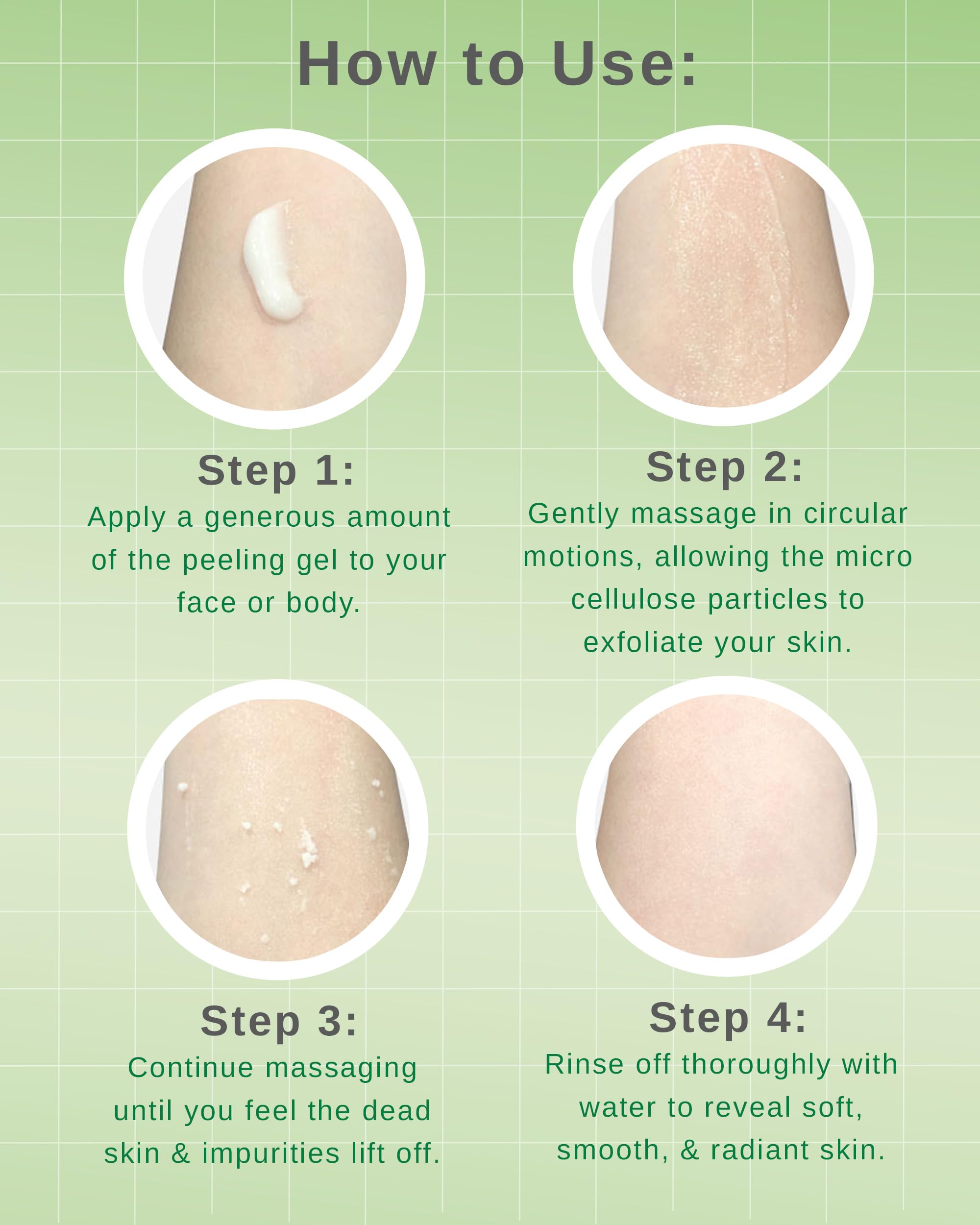 How to Use:

Step 1:
Apply a generous amount of the peeling gel to your face or body.

Step 2:
Gently massage in circular motions, allowing the micro cellulose particles to exfoliate your skin.

Step 3:
Continue massaging until you feel the dead skin & impurities lift off.

Step 4:
Rinse off thoroughly with water to reveal soft, smooth, & radiant skin.