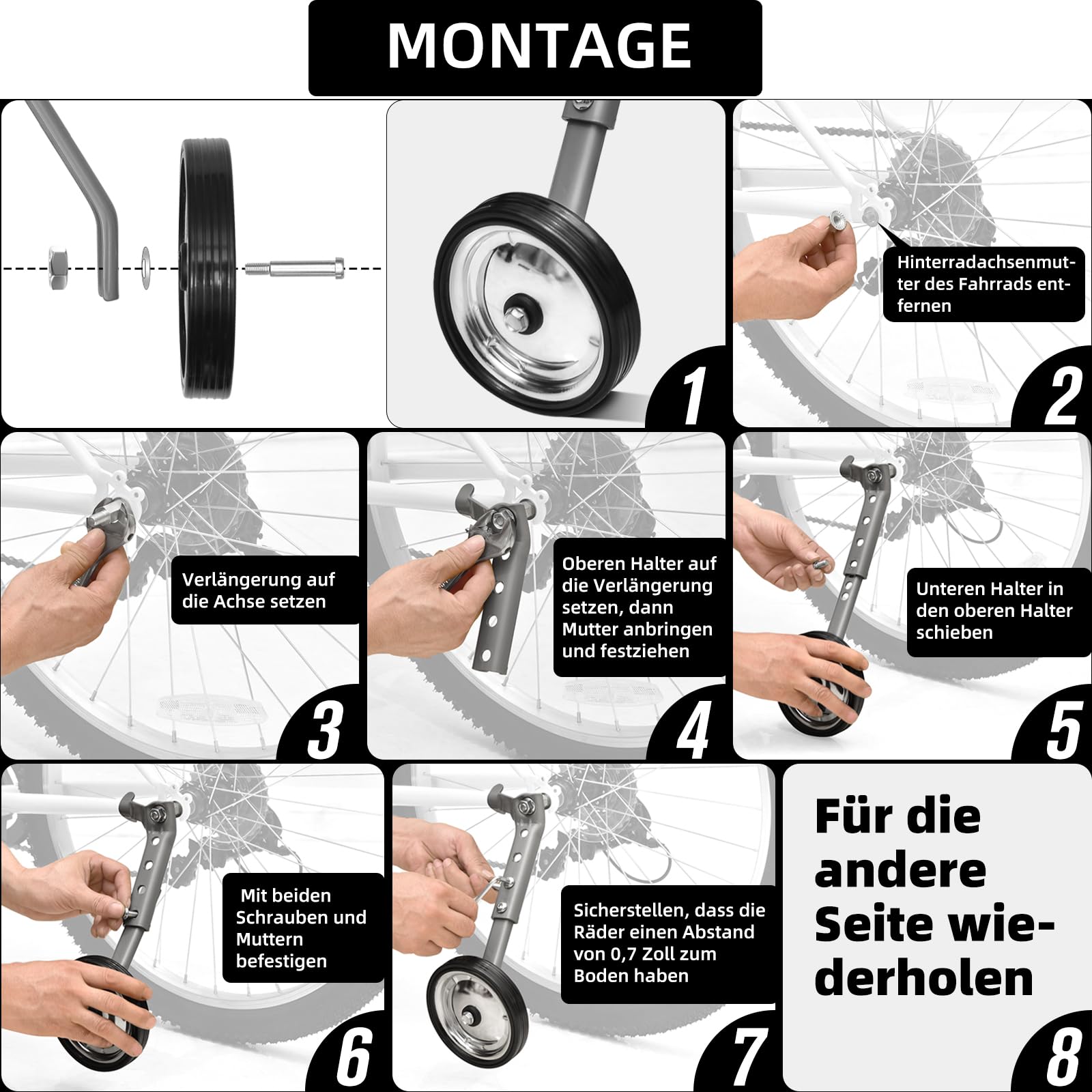 MONTAGE

1

Hinterradachsenmutter des Fahrrads entfernen

2

Verlängerung auf die Achse setzen

3

Oberen Halter auf die Verlängerung setzen, dann Mutter anbringen und festziehen

4

Unteren Halter in den oberen Halter schieben

5

Mit beiden Schrauben und Muttern befestigen

6

Sicherstellen, dass die Räder einen Abstand von 0,7 Zoll zum Boden haben

7

Für die andere Seite wiederholen

8