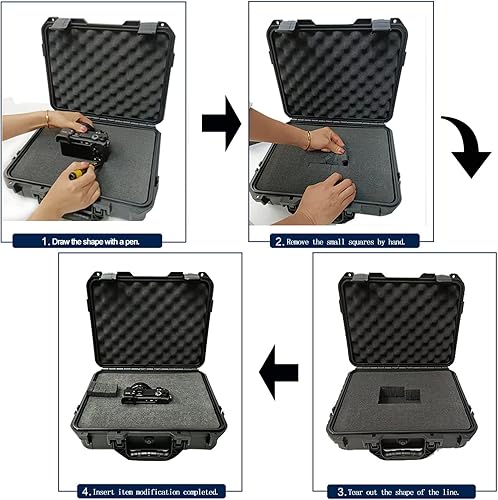 1. Draw the shape with a pen.

2. Remove the small squares by hand.

3. Tear out the shape of the line.

4. Insert item modification completed.