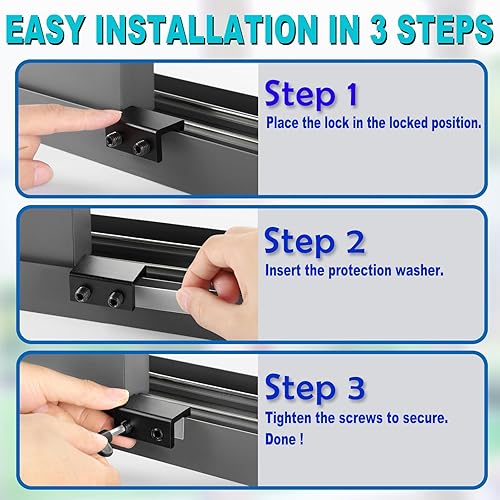 EASY INSTALLATION IN 3 STEPS

Step 1
Place the lock in the locked position.

Step 2
Insert the protection washer.

Step 3
Tighten the screws to secure.
Done !