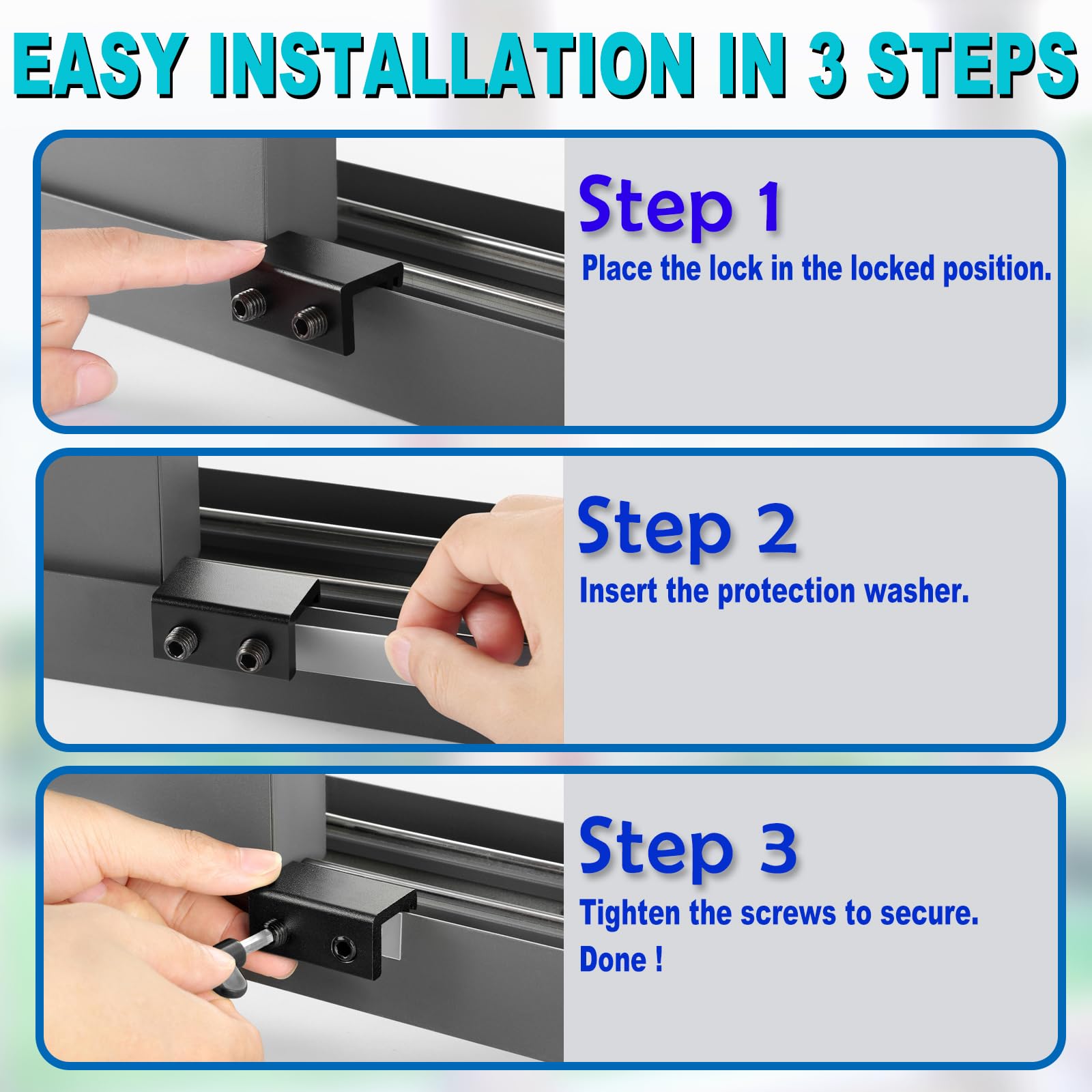 EASY INSTALLATION IN 3 STEPS

Step 1
Place the lock in the locked position.

Step 2
Insert the protection washer.

Step 3
Tighten the screws to secure.
Done !