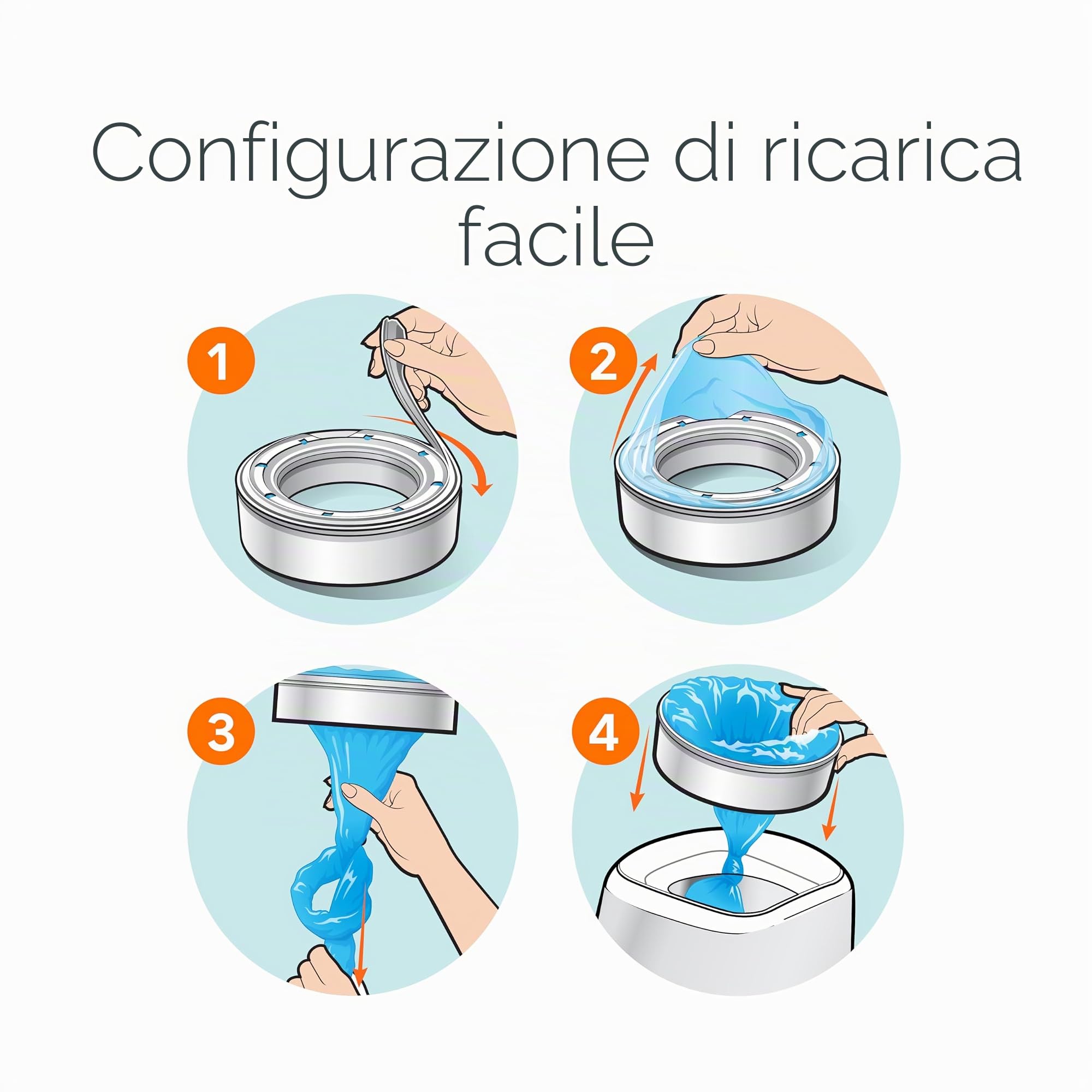 Configurazione di ricarica facile

1

2

3

4