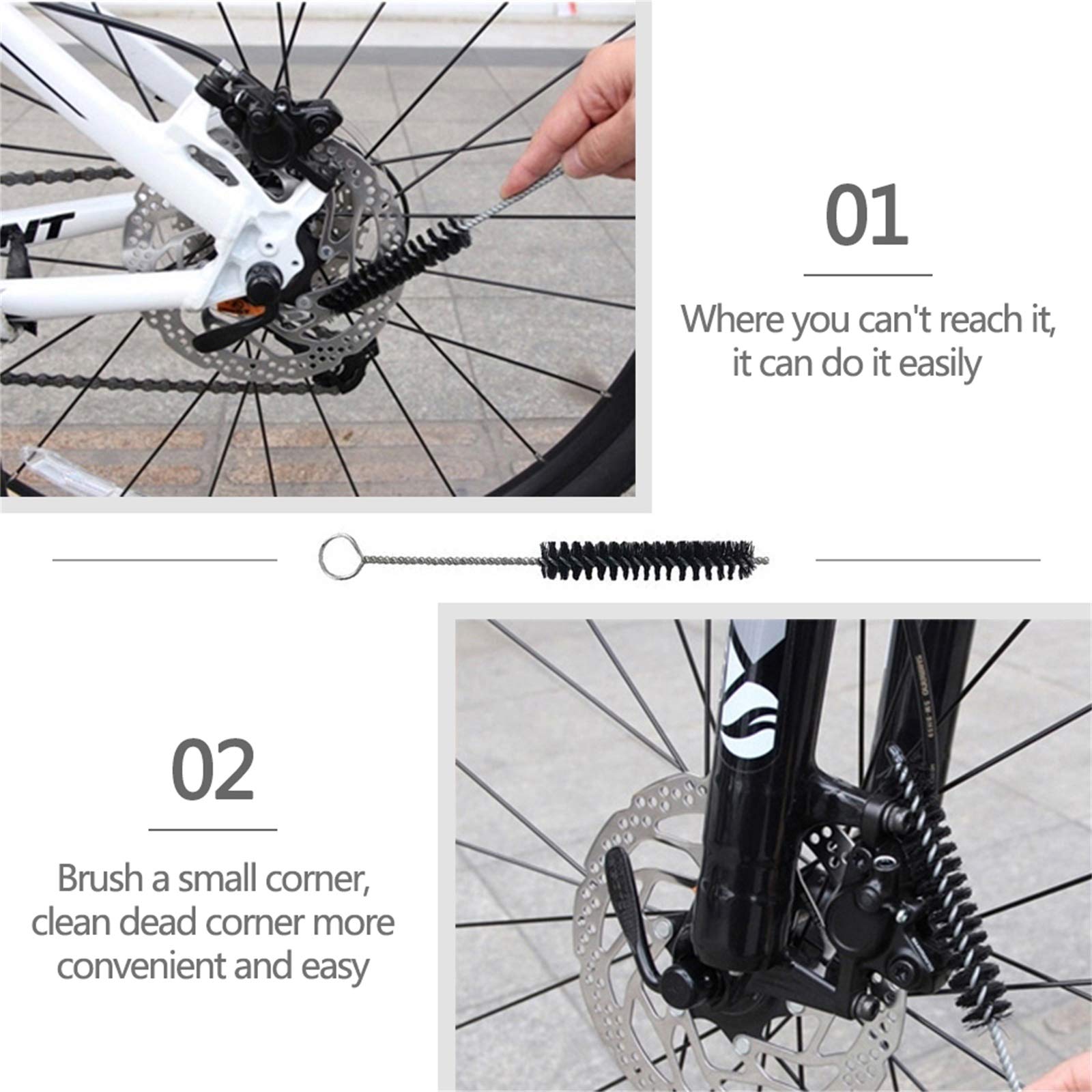 NT

01

Where you can't reach it, it can do it easily

02

Brush a small corner, clean dead corner more convenient and easy