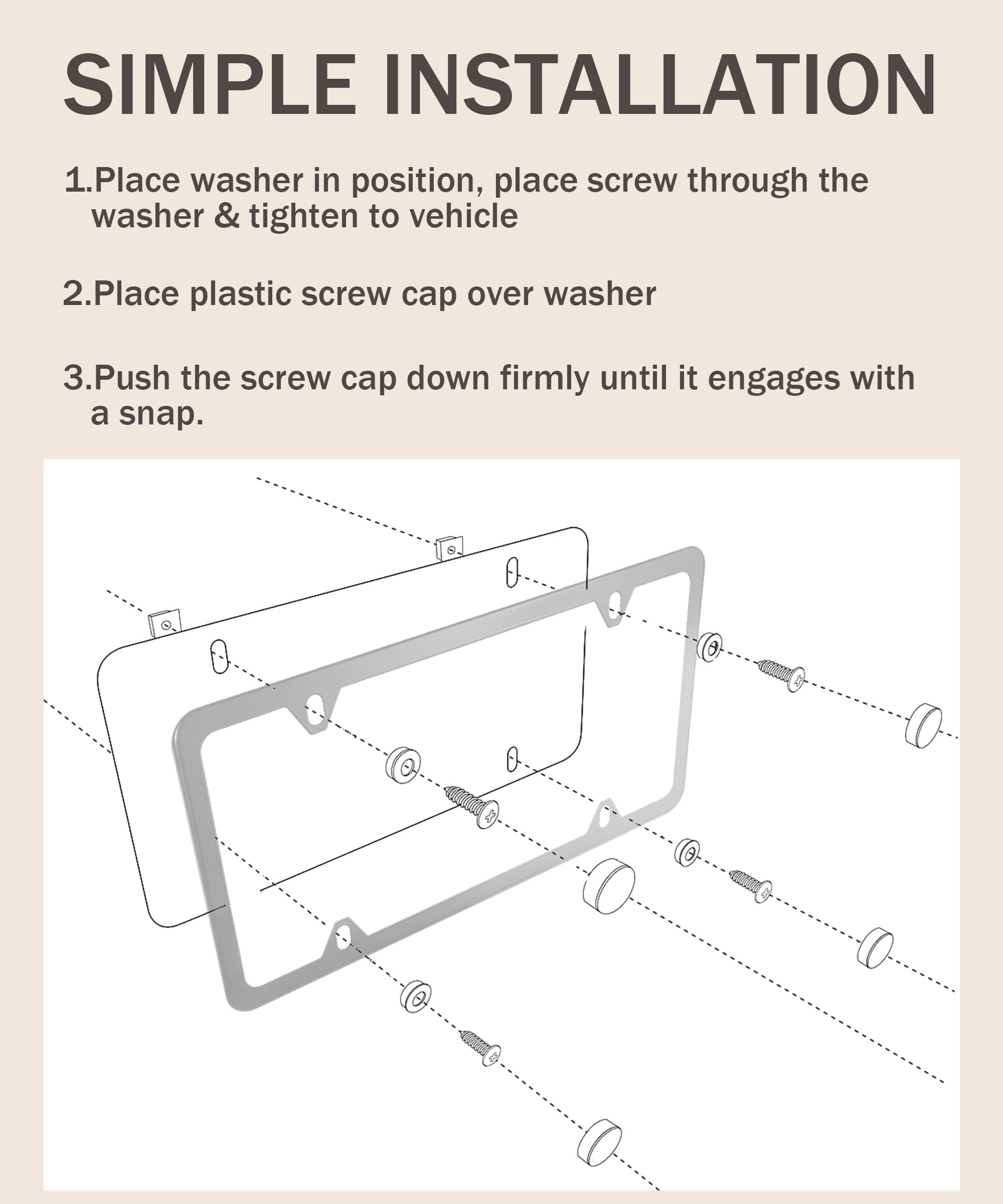 SIMPLE INSTALLATION

1.Place washer in position, place screw through the washer & tighten to vehicle

2.Place plastic screw cap over washer

3.Push the screw cap down firmly until it engages with a snap.