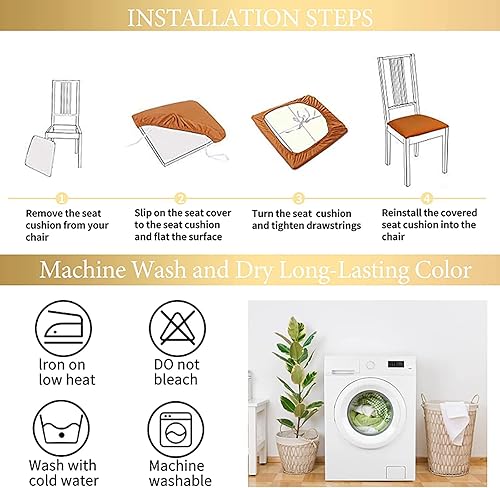 INSTALLATION STEPS

1
Remove the seat cushion from your chair

2
Slip on the seat cover to the seat cushion and flat the surface

3
Turn the seat cushion and tighten drawstrings

4
Reinstall the covered seat cushion into the chair

Machine Wash and Dry Long-Lasting Color

Iron on low heat

DO not bleach

Wash with cold water

Machine washable