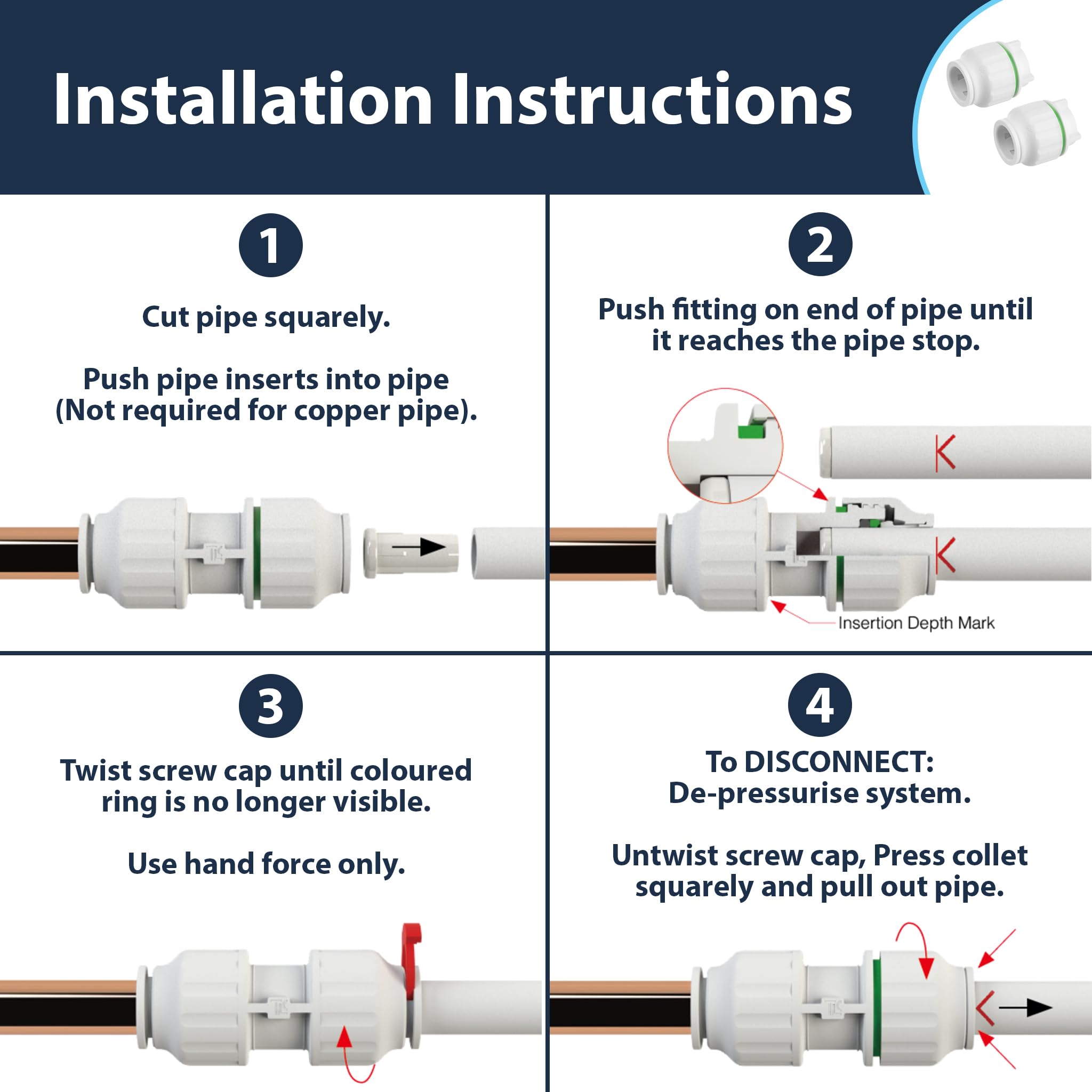 Installation Instructions

1

Cut pipe squarely.

Push pipe inserts into pipe (Not required for copper pipe).

2

Push fitting on end of pipe until it reaches the pipe stop.

Insertion Depth Mark

3

Twist screw cap until coloured ring is no longer visible.

Use hand force only.

4

To DISCONNECT: De-pressurise system.

Untwist screw cap, Press collet squarely and pull out pipe.