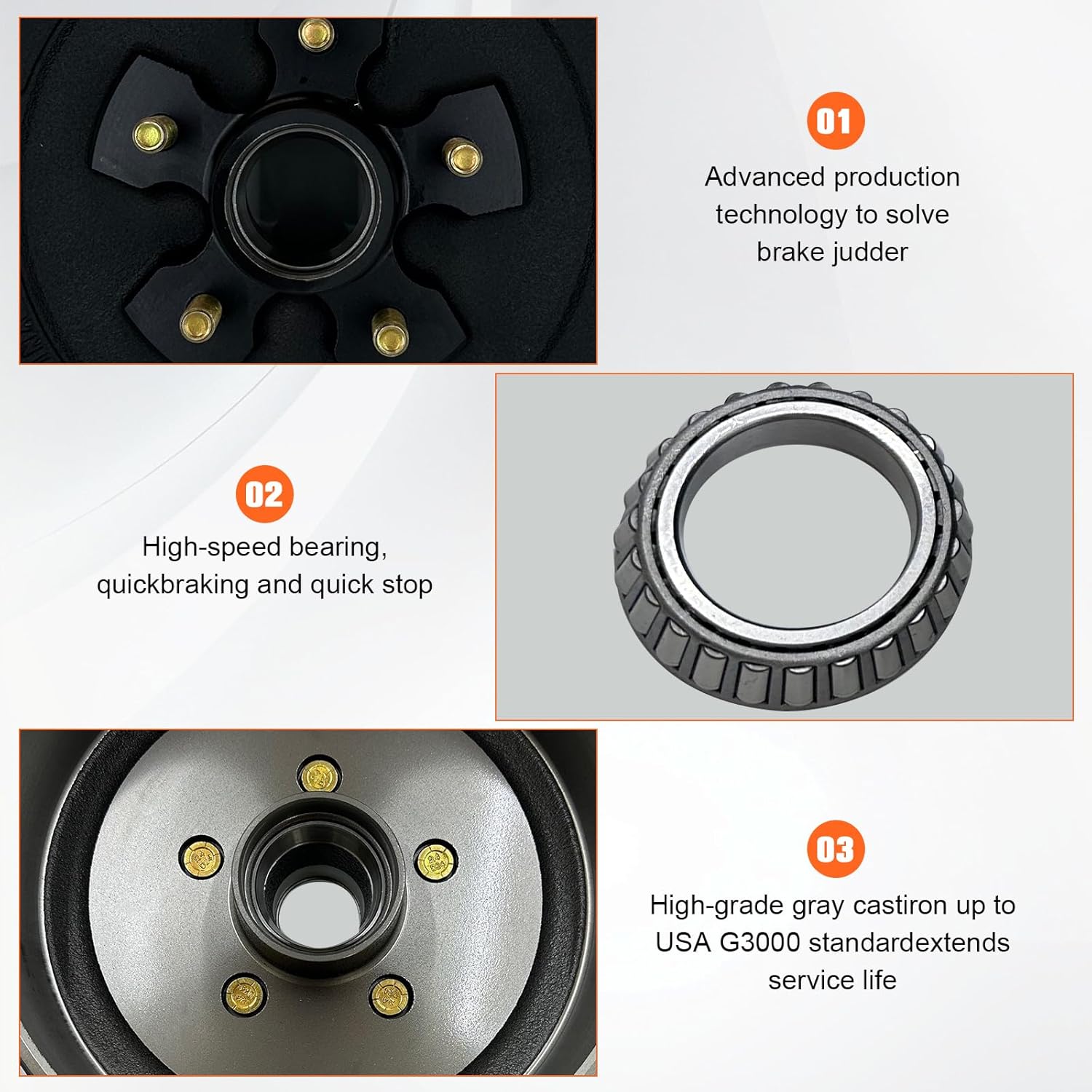 01

Advanced production technology to solve brake judder

02

High-speed bearing, quickbraking and quick stop

03

High-grade gray castiron up to USA G3000 standardextends service life