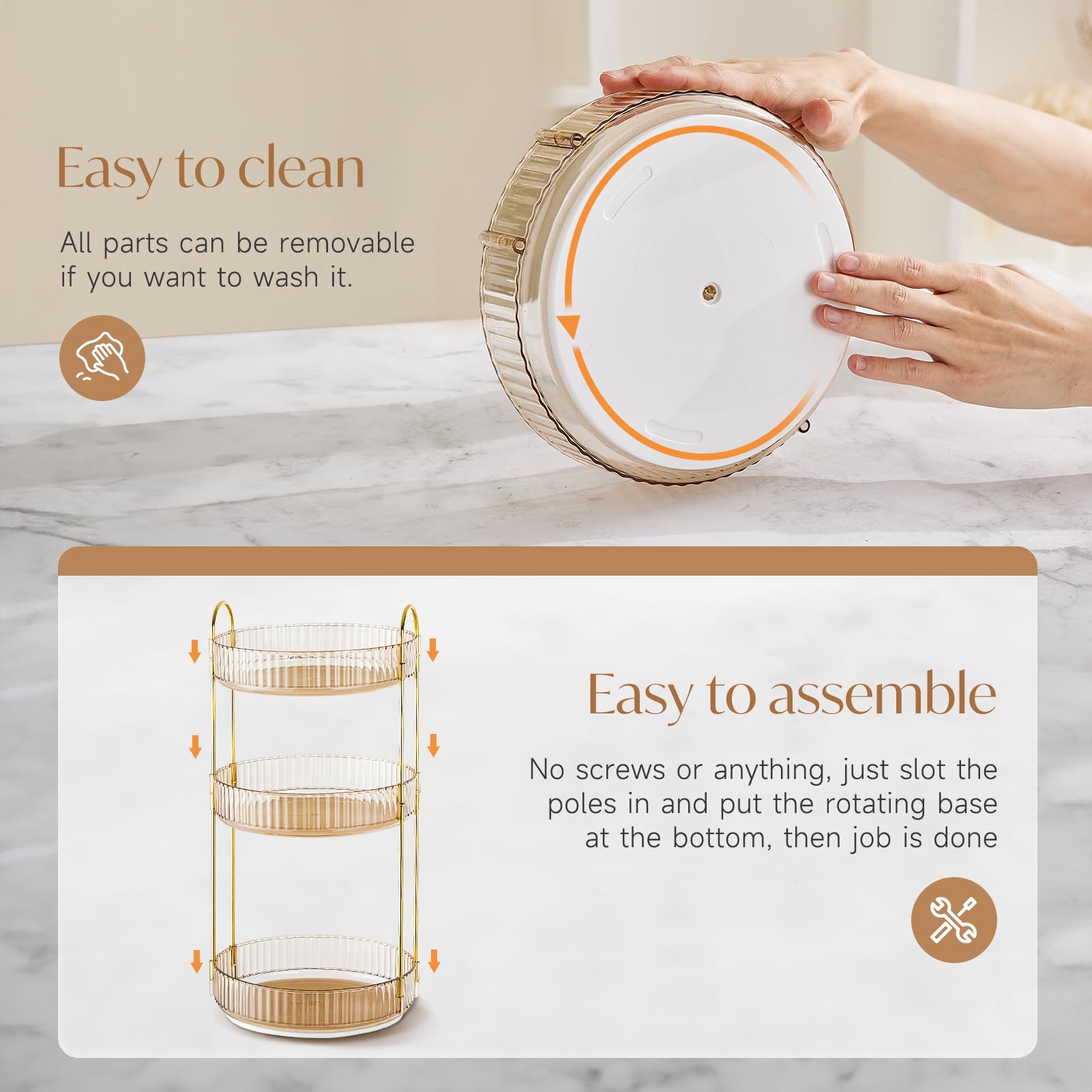 Easy to clean

All parts can be removable if you want to wash it.

Easy to assemble

No screws or anything, just slot the poles in and put the rotating base at the bottom, then job is done