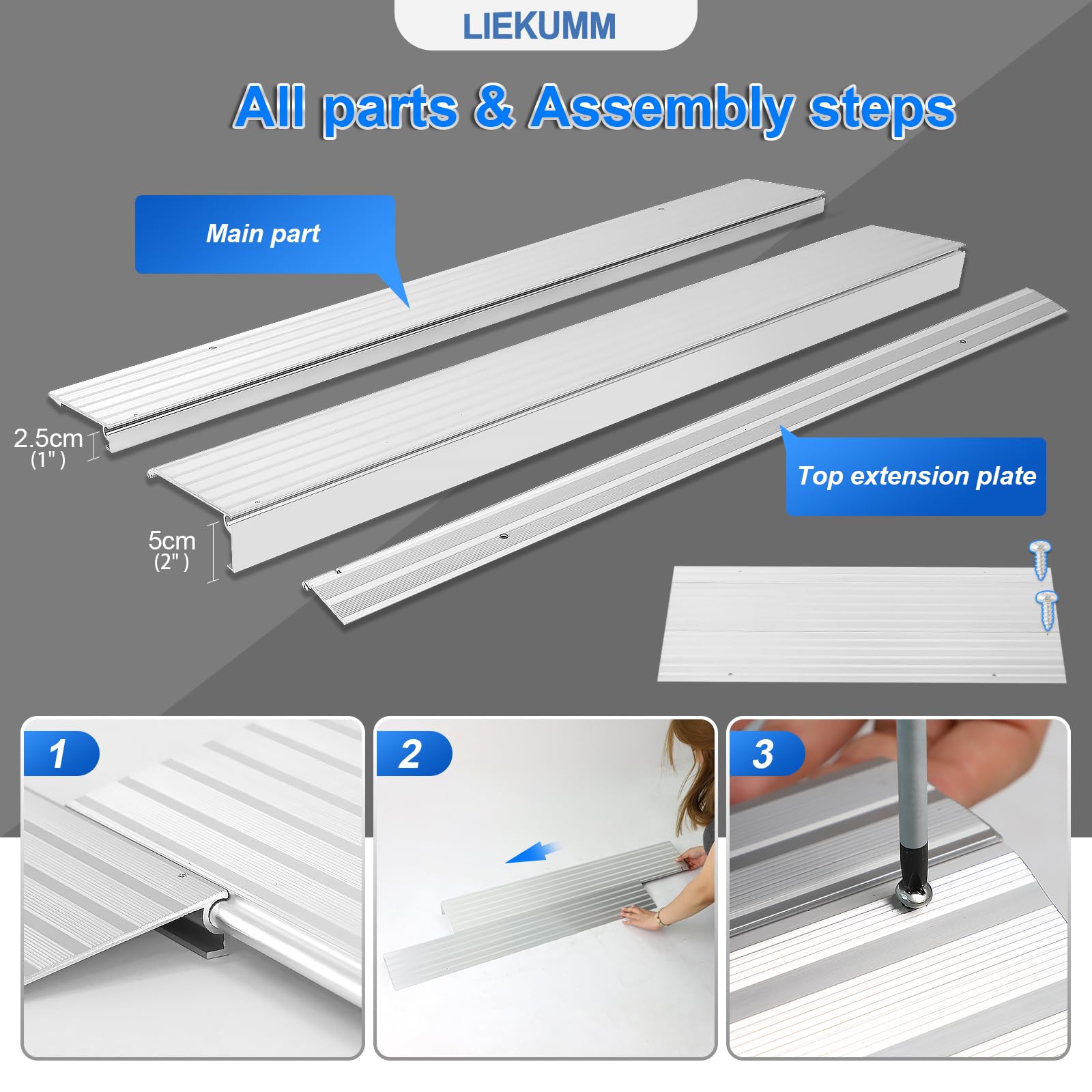 LIEKUMM

All parts & Assembly steps

Main part

2.5cm
(1")

5cm
(2")

Top extension plate

1

2

3