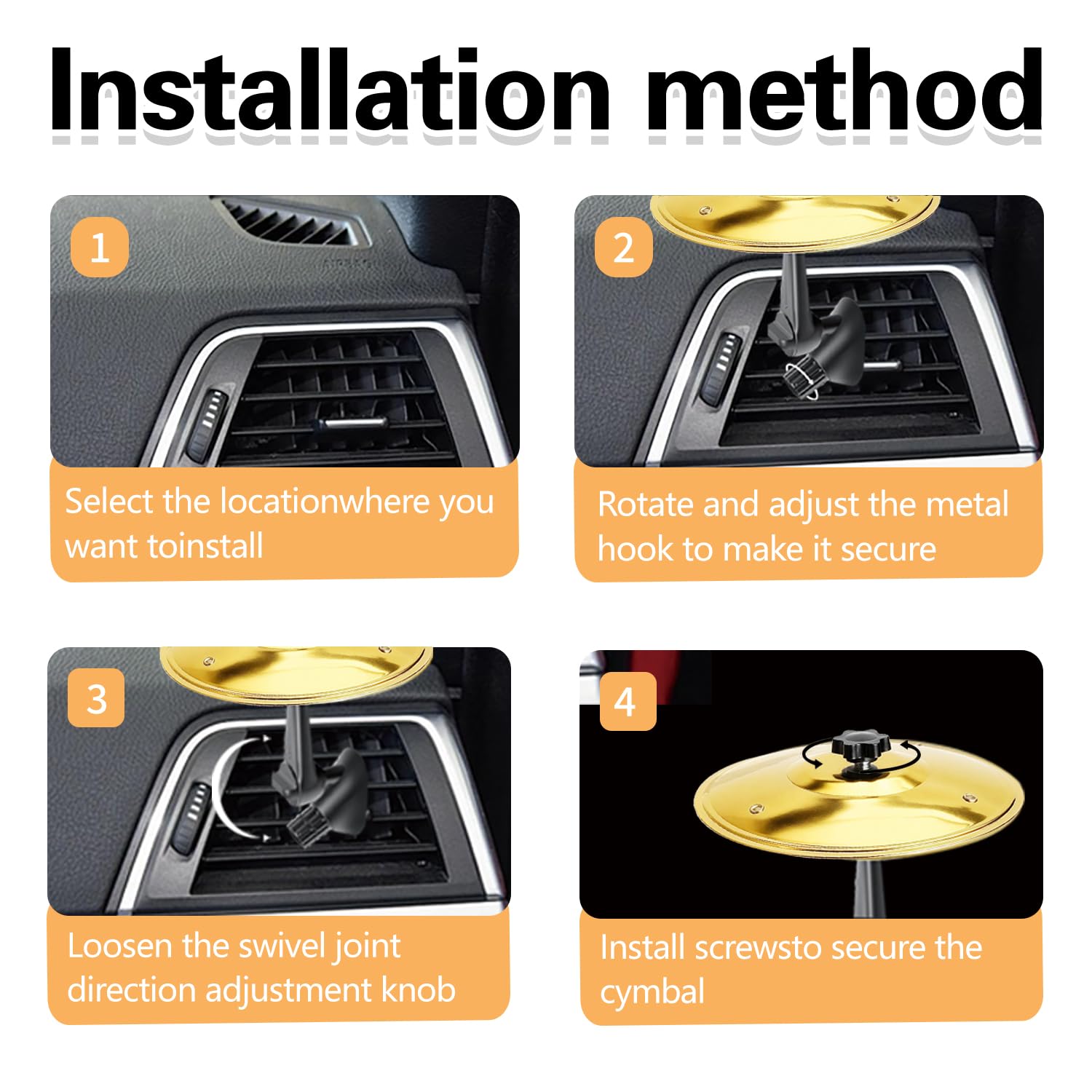 Installation method

1

Select the locationwhere you want toinstall

2

Rotate and adjust the metal hook to make it secure

3

Loosen the swivel joint direction adjustment knob

4

Install screwsto secure the cymbal